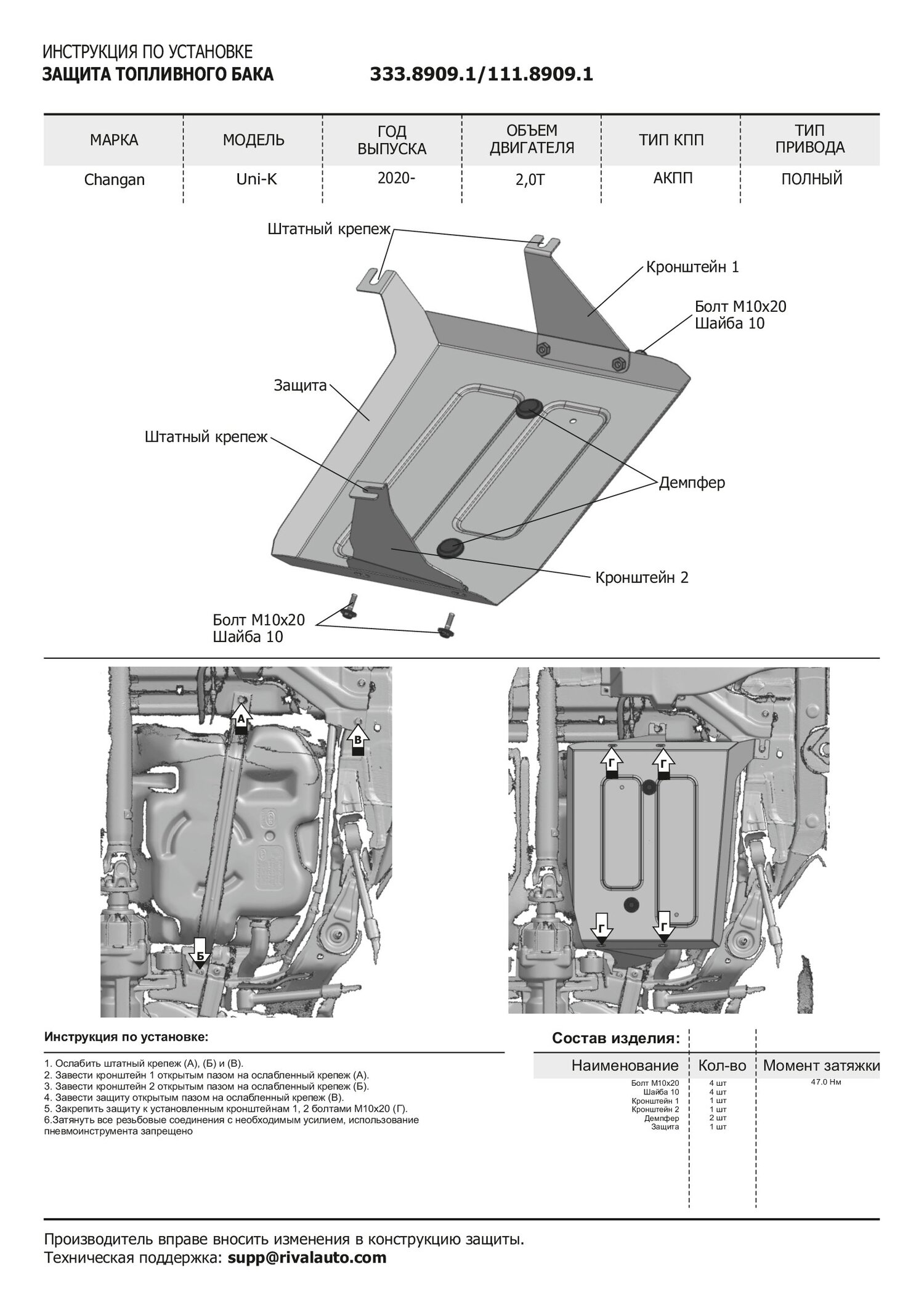 ИНСТРУКЦИЯ ПО УСТАНОВКЕ
ЗАЩИТА ТОПЛИВНОГО БАКА 333.8909.1/111.8909.1

| МАРКА | МОДЕЛЬ | ГОД ВЫПУСКА | ОБЪЕМ ДВИГАТЕЛЯ | ТИП КПП | ТИП ПРИВОДА |
|---|---|---|---|---|---|
| Changan | Uni-K | 2020- | 2,0T | АКПП | ПОЛНЫЙ |

Штатный крепеж
Кронштейн 1
Болт М10х20
Шайба 10
Защита
Штатный крепеж
Демпфер
Кронштейн 2
Болт М10х20
Шайба 10

А
В
Б

Г
Г
Г
Г

Инструкция по установке:

1. Ослабить штатный крепеж (А), (Б) и (В).
2. Завести кронштейн 1 открытым пазом на ослабленный крепеж (А).
3. Завести кронштейн 2 открытым пазом на ослабленный крепеж (Б).
4. Завести защиту открытым пазом на ослабленный крепеж (В).
5. Закрепить защиту к установленным кронштейнам 1, 2 болтами М10х20 (Г).
6.Затянуть все резьбовые соединения с необходимым усилием, использование пневмоинструмента запрещено

Состав изделия:

| Наименование | Кол-во | Момент затяжки |
|---|---|---|
| Болт М10х20 | 4 шт | 47.0 Нм |
| Шайба 10 | 4 шт | |
| Кронштейн 1 | 1 шт | |
| Кронштейн 2 | 1 шт | |
| Демпфер | 2 шт | |
| Защита | 1 шт | |

Производитель вправе вносить изменения в конструкцию защиты.
Техническая поддержка: supp@rivalauto.com