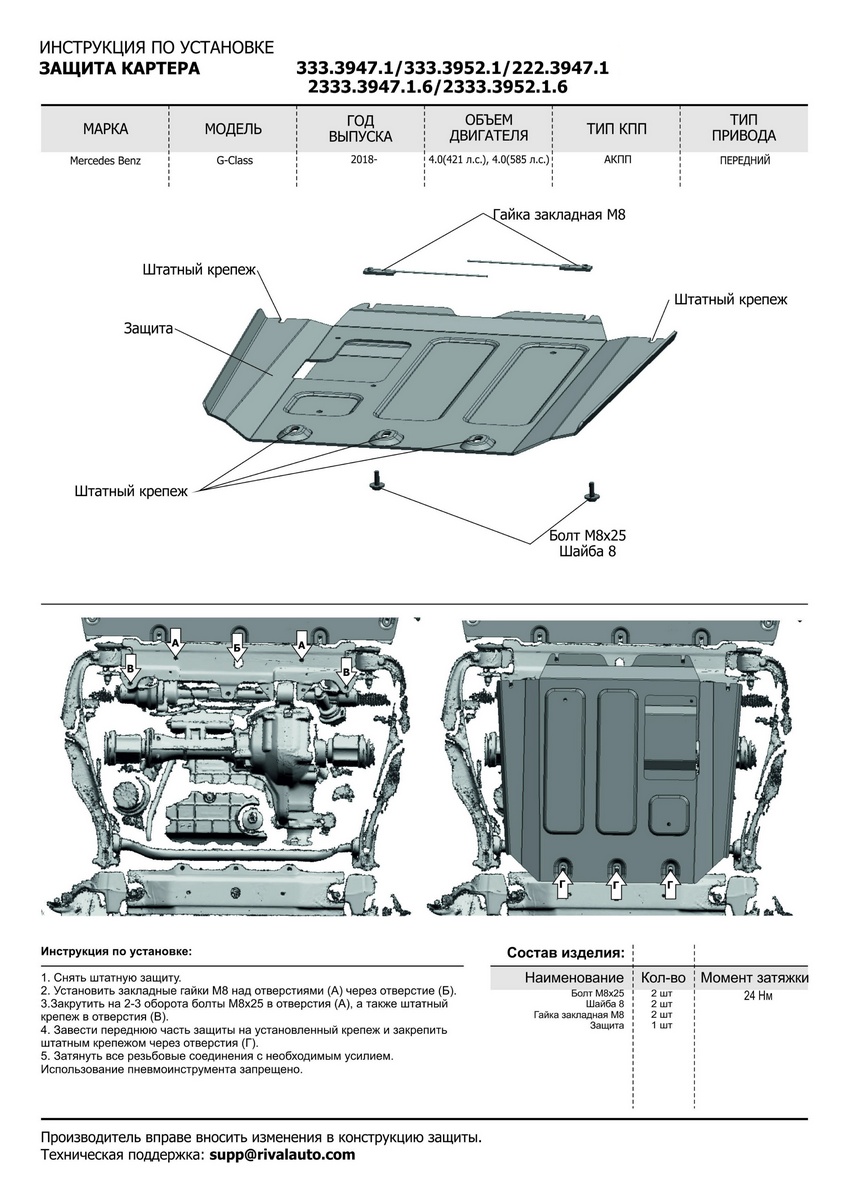 ИНСТРУКЦИЯ ПО УСТАНОВКЕ
ЗАЩИТА КАРТЕРА 333.3947.1/333.3952.1/222.3947.1
2333.3947.1.6/2333.3952.1.6

| МАРКА | МОДЕЛЬ | ГОД ВЫПУСКА | ОБЪЕМ ДВИГАТЕЛЯ | ТИП КПП | ТИП ПРИВОДА |
|---|---|---|---|---|---|
| Mercedes Benz | G-Class | 2018- | 4.0(421 л.с.), 4.0(585 л.с.) | АКПП | ПЕРЕДНИЙ |

Гайка закладная М8
Штатный крепеж
Штатный крепеж
Защита
Штатный крепеж
Болт М8х25
Шайба 8

А
Б
А
В
В
Г
Г
Г

Инструкция по установке:

1. Снять штатную защиту.
2. Установить закладные гайки М8 над отверстиями (А) через отверстие (Б).
3.Закрутить на 2-3 оборота болты М8х25 в отверстия (А), а также штатный крепеж в отверстия (В).
4. Завести переднюю часть защиты на установленный крепеж и закрепить штатным крепежом через отверстия (Г).
5. Затянуть все резьбовые соединения с необходимым усилием.
Использование пневмоинструмента запрещено.

Состав изделия:

| Наименование | Кол-во | Момент затяжки |
|---|---|---|
| Болт М8х25 | 2 шт | 24 Нм |
| Шайба 8 | 2 шт | |
| Гайка закладная М8 | 2 шт | |
| Защита | 1 шт | |

Производитель вправе вносить изменения в конструкцию защиты.
Техническая поддержка: supp@rivalauto.com