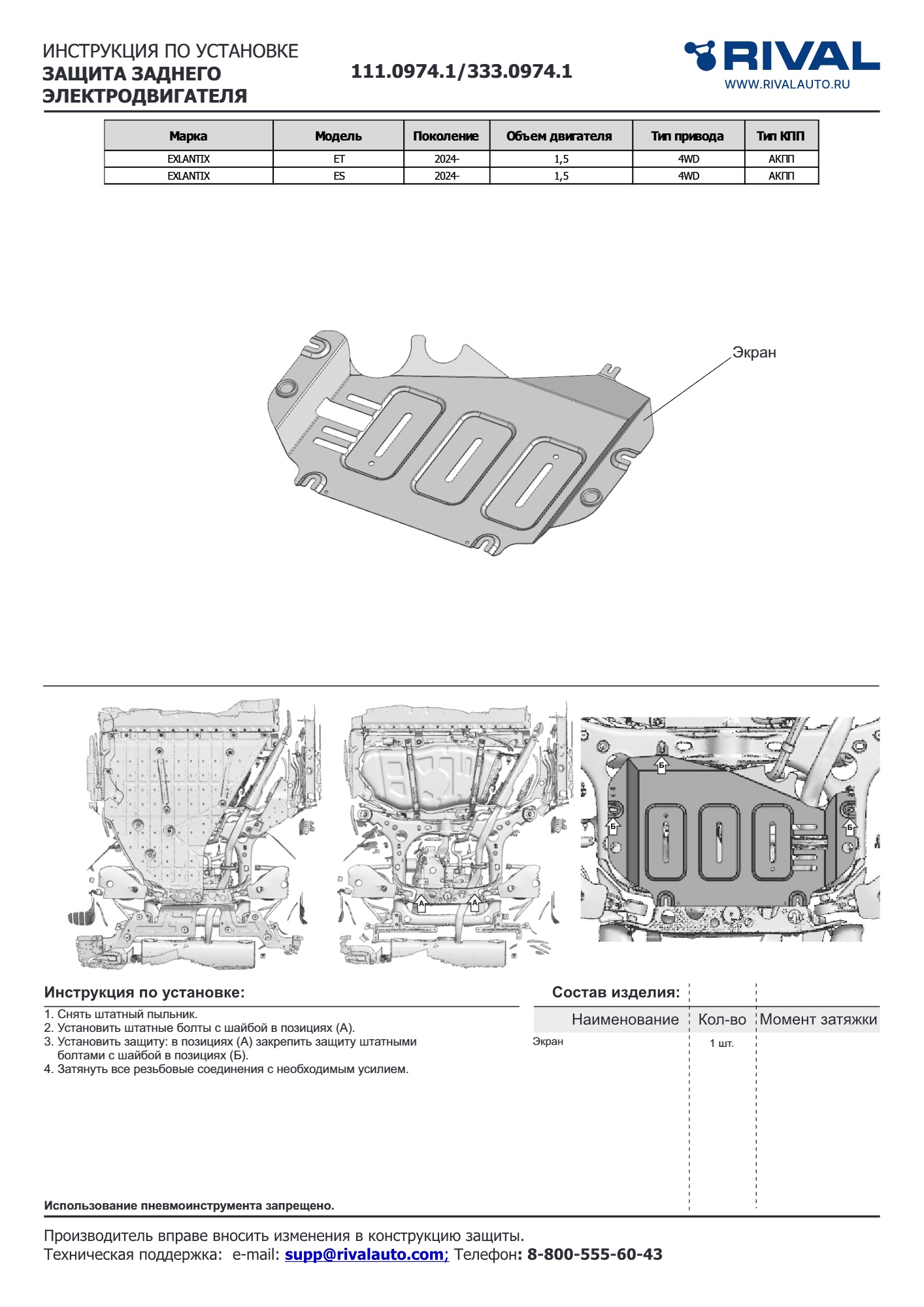 ИНСТРУКЦИЯ ПО УСТАНОВКЕ
ЗАЩИТА ЗАДНЕГО ЭЛЕКТРОДВИГАТЕЛЯ

111.0974.1/333.0974.1

RIVAL
WWW.RIVALAUTO.RU

| Марка | Модель | Поколение | Объем двигателя | Тип привода | Тип КПП |
|---|---|---|---|---|---|
| EXLANTIX | ET | 2024- | 1,5 | 4WD | АКПП |
| EXLANTIX | ES | 2024- | 1,5 | 4WD | АКПП |

Экран

А А

Б Б Б

Инструкция по установке:

1. Снять штатный пыльник.
2. Установить штатные болты с шайбой в позициях (А).
3. Установить защиту: в позициях (А) закрепить защиту штатными болтами с шайбой в позициях (Б).
4. Затянуть все резьбовые соединения с необходимым усилием.

Использование пневмоинструмента запрещено.

Состав изделия:

| Наименование | Кол-во | Момент затяжки |
|---|---|---|
| Экран | 1 шт. | |

Производитель вправе вносить изменения в конструкцию защиты.
Техническая поддержка: e-mail: supp@rivalauto.com; Телефон: 8-800-555-60-43