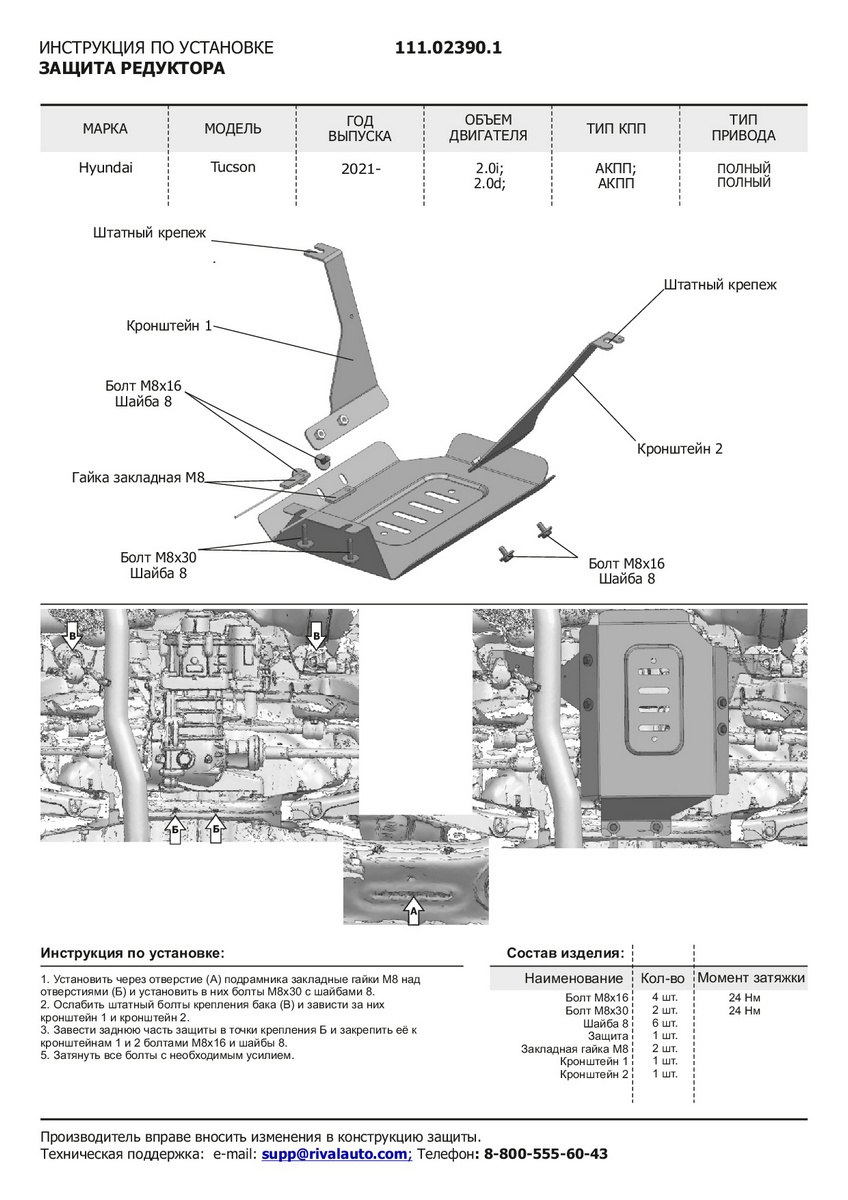 ИНСТРУКЦИЯ ПО УСТАНОВКЕ 111.02390.1
ЗАЩИТА РЕДУКТОРА

| МАРКА | МОДЕЛЬ | ГОД ВЫПУСКА | ОБЪЕМ ДВИГАТЕЛЯ | ТИП КПП | ТИП ПРИВОДА |
|---|---|---|---|---|---|
| Hyundai | Tucson | 2021- | 2.0i; 2.0d; | АКПП; АКПП | ПОЛНЫЙ ПОЛНЫЙ |

Штатный крепеж
Кронштейн 1
Болт М8х16
Шайба 8
Гайка закладная М8
Болт М8х30
Шайба 8
Штатный крепеж
Кронштейн 2
Болт М8х16
Шайба 8

В
В
Б
Б
А

Инструкция по установке:

1. Установить через отверстие (А) подрамника закладные гайки М8 над отверстиями (Б) и установить в них болты М8х30 с шайбами 8.
2. Ослабить штатный болты крепления бака (В) и зависти за них кронштейн 1 и кронштейн 2.
3. Завести заднюю часть защиты в точки крепления Б и закрепить её к кронштейнам 1 и 2 болтами М8х16 и шайбы 8.
5. Затянуть все болты с необходимым усилием.

Состав изделия:

| Наименование | Кол-во | Момент затяжки |
|---|---|---|
| Болт М8х16 | 4 шт. | 24 Нм |
| Болт М8х30 | 2 шт. | 24 Нм |
| Шайба 8 | 6 шт. | |
| Защита | 1 шт. | |
| Закладная гайка М8 | 2 шт. | |
| Кронштейн 1 | 1 шт. | |
| Кронштейн 2 | 1 шт. | |

Производитель вправе вносить изменения в конструкцию защиты.
Техническая поддержка: e-mail: supp@rivalauto.com; Телефон: 8-800-555-60-43