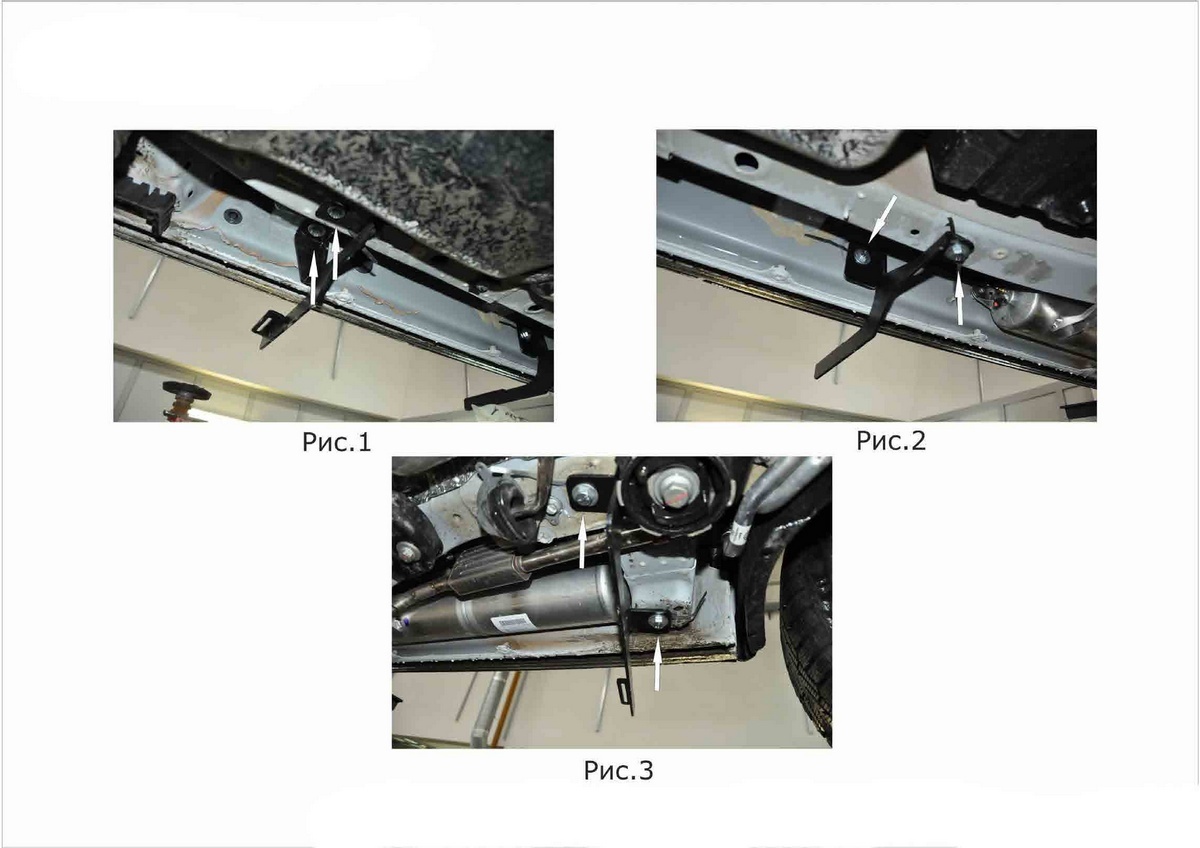 Рис.1

Рис.2

Рис.3