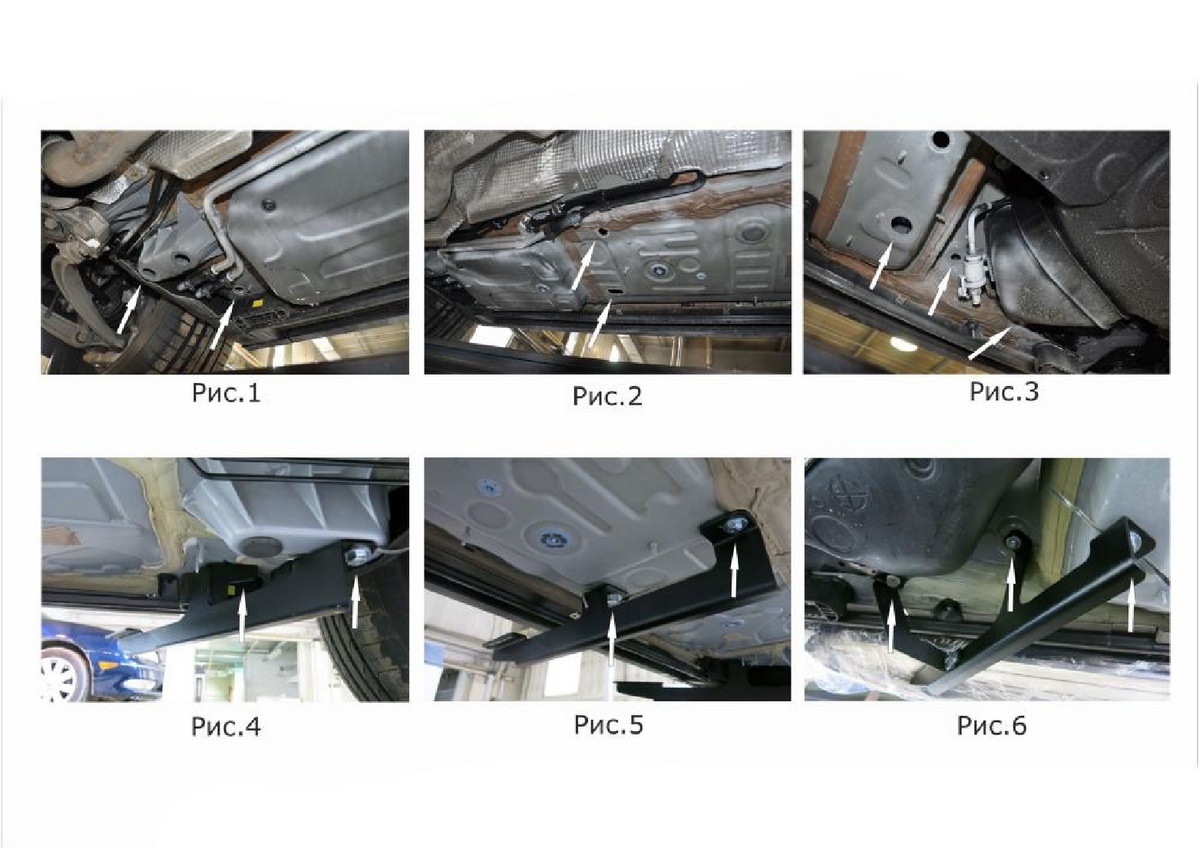 Рис.1

Рис.2

Рис.3

Рис.4

Рис.5

Рис.6