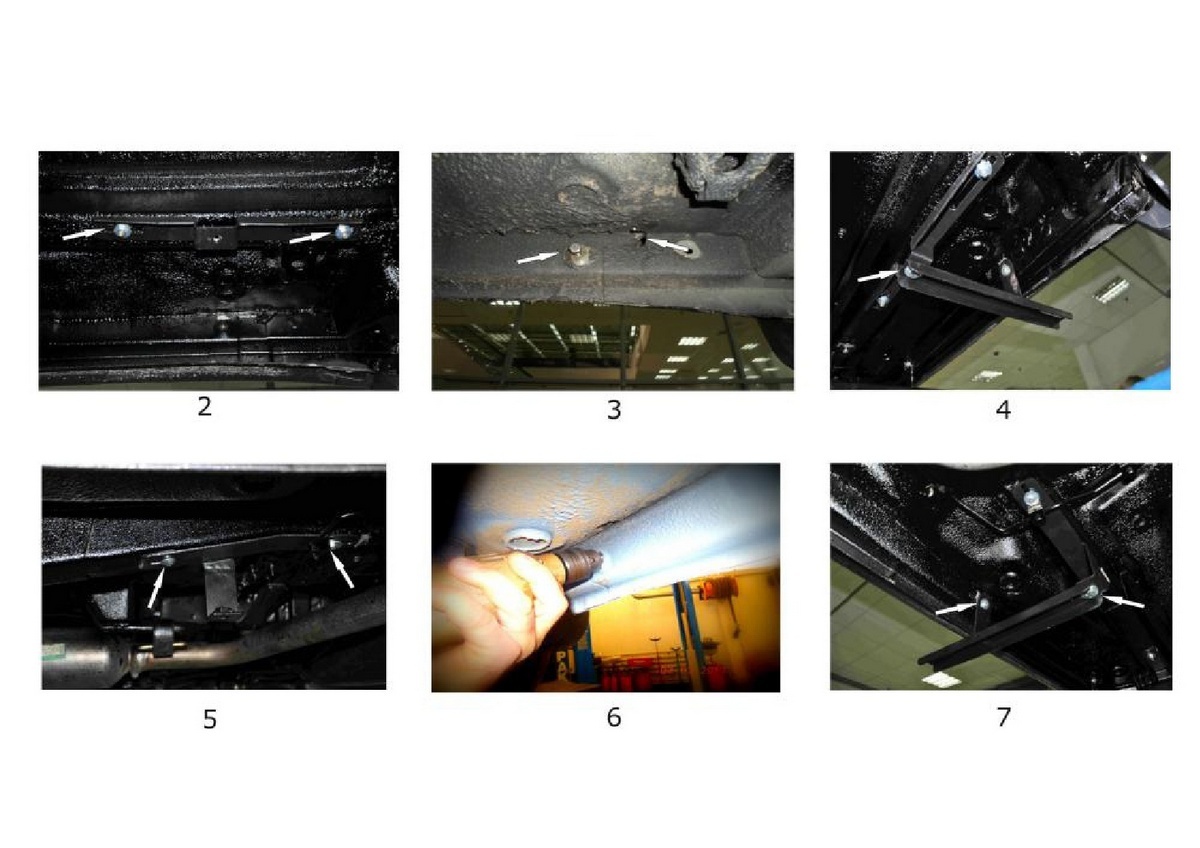 2

3

4

5

6

7