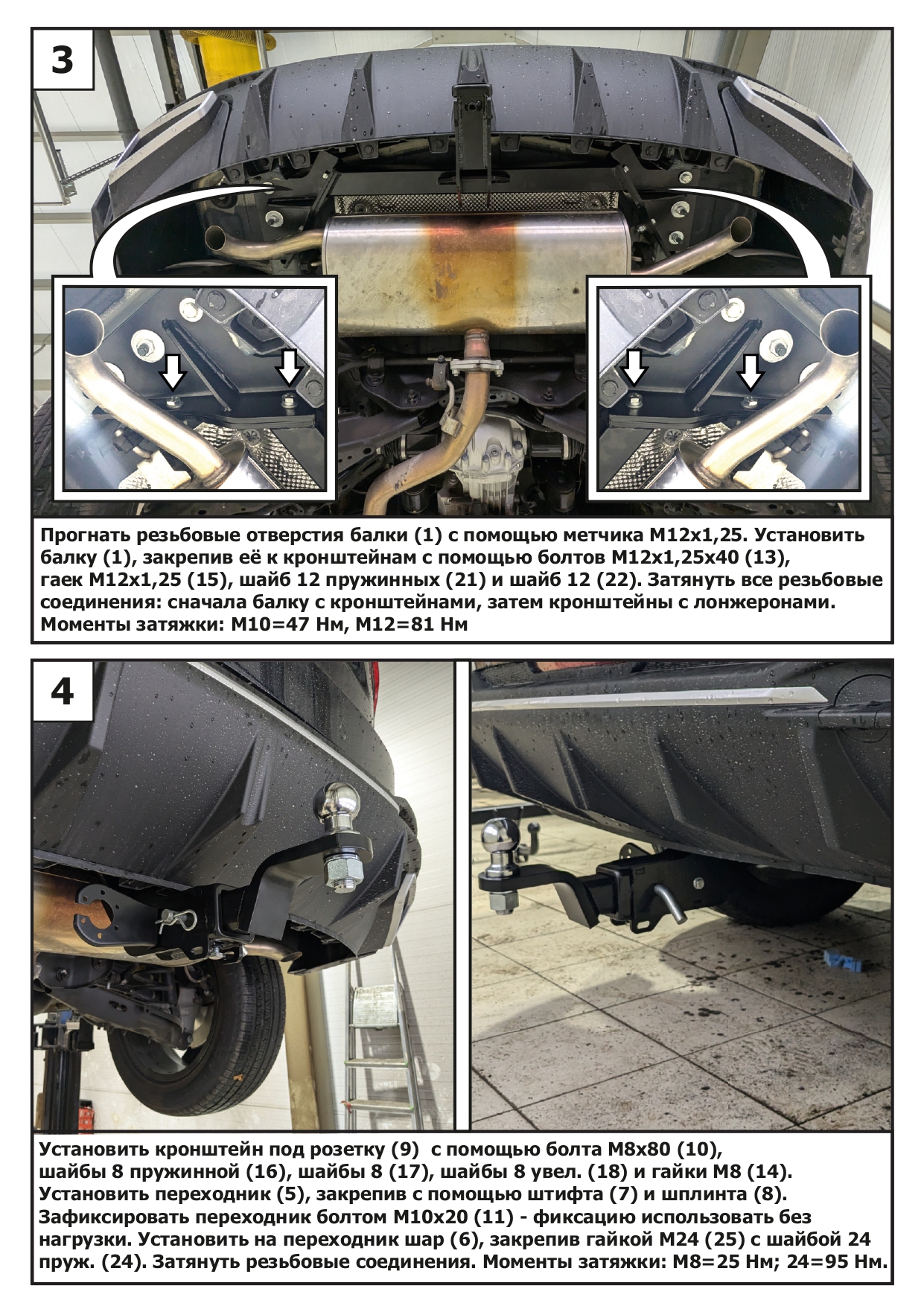 3

Прогнать резьбовые отверстия балки (1) с помощью метчика М12х1,25. Установить балку (1), закрепив её к кронштейнам с помощью болтов М12х1,25х40 (13), гаек М12х1,25 (15), шайб 12 пружинных (21) и шайб 12 (22). Затянуть все резьбовые соединения: сначала балку с кронштейнами, затем кронштейны с лонжеронами. Моменты затяжки: М10=47 Нм, М12=81 Нм

4

Установить кронштейн под розетку (9) с помощью болта М8х80 (10), шайбы 8 пружинной (16), шайбы 8 (17), шайбы 8 увел. (18) и гайки М8 (14). Установить переходник (5), закрепив с помощью штифта (7) и шплинта (8). Зафиксировать переходник болтом М10х20 (11) - фиксацию использовать без нагрузки. Установить на переходник шар (6), закрепив гайкой М24 (25) с шайбой 24 пруж. (24). Затянуть резьбовые соединения. Моменты затяжки: М8=25 Нм; 24=95 Нм.