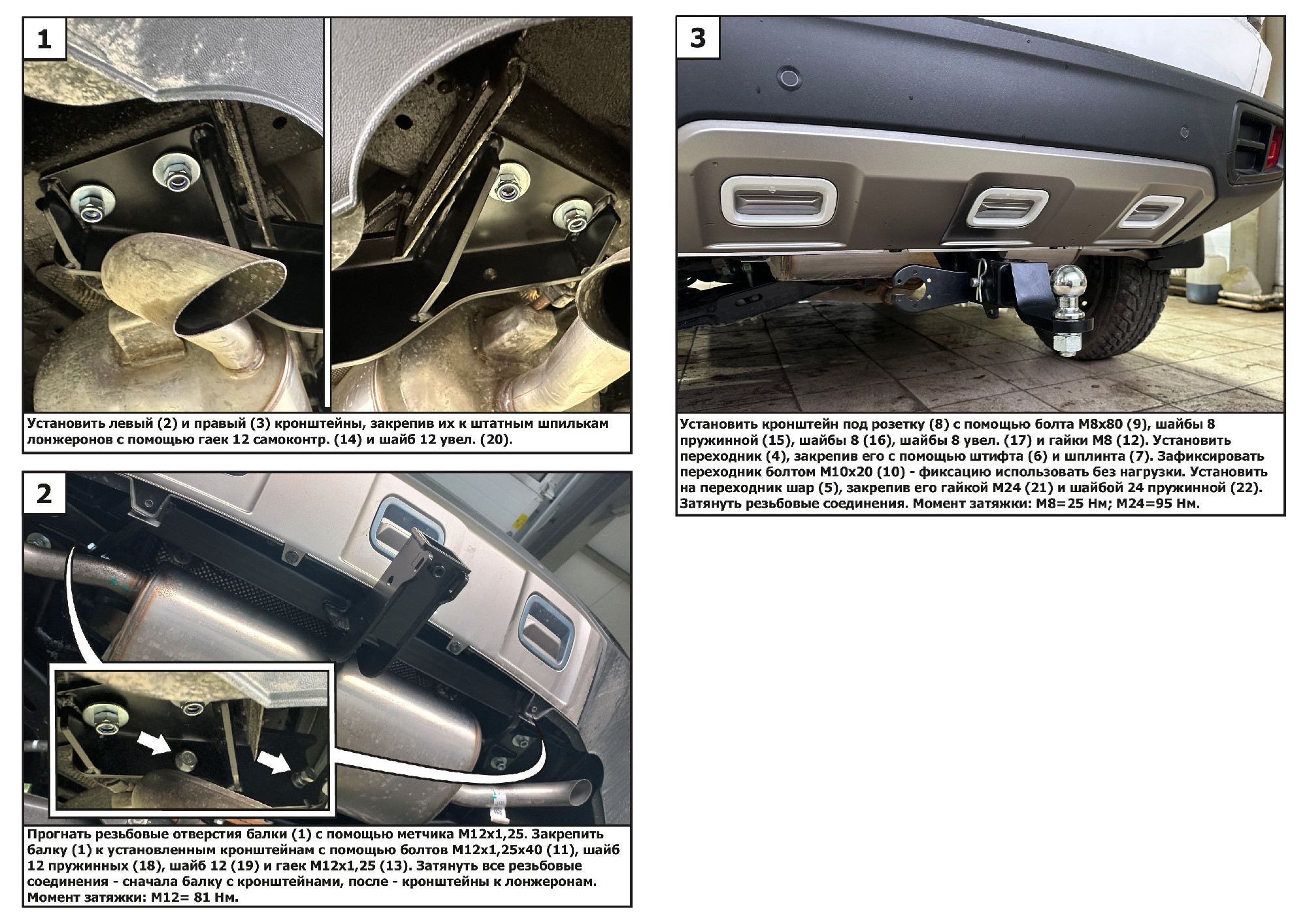 1

Установить левый (2) и правый (3) кронштейны, закрепив их к штатным шпилькам лонжеронов с помощью гаек 12 самоконтр. (14) и шайб 12 увел. (20).

2

Прогнать резьбовые отверстия балки (1) с помощью метчика М12х1,25. Закрепить балку (1) к установленным кронштейнам с помощью болтов М12х1,25х40 (11), шайб 12 пружинных (18), шайб 12 (19) и гаек М12х1,25 (13). Затянуть все резьбовые соединения - сначала балку с кронштейнами, после - кронштейны к лонжеронам. Момент затяжки: М12= 81 Нм.

3

Установить кронштейн под розетку (8) с помощью болта М8х80 (9), шайбы 8 пружинной (15), шайбы 8 (16), шайбы 8 увел. (17) и гайки М8 (12). Установить переходник (4), закрепив его с помощью штифта (6) и шплинта (7). Зафиксировать переходник болтом М10х20 (10) - фиксацию использовать без нагрузки. Установить на переходник шар (5), закрепив его гайкой М24 (21) и шайбой 24 пружинной (22). Затянуть резьбовые соединения. Момент затяжки: М8=25 Нм; М24=95 Нм.