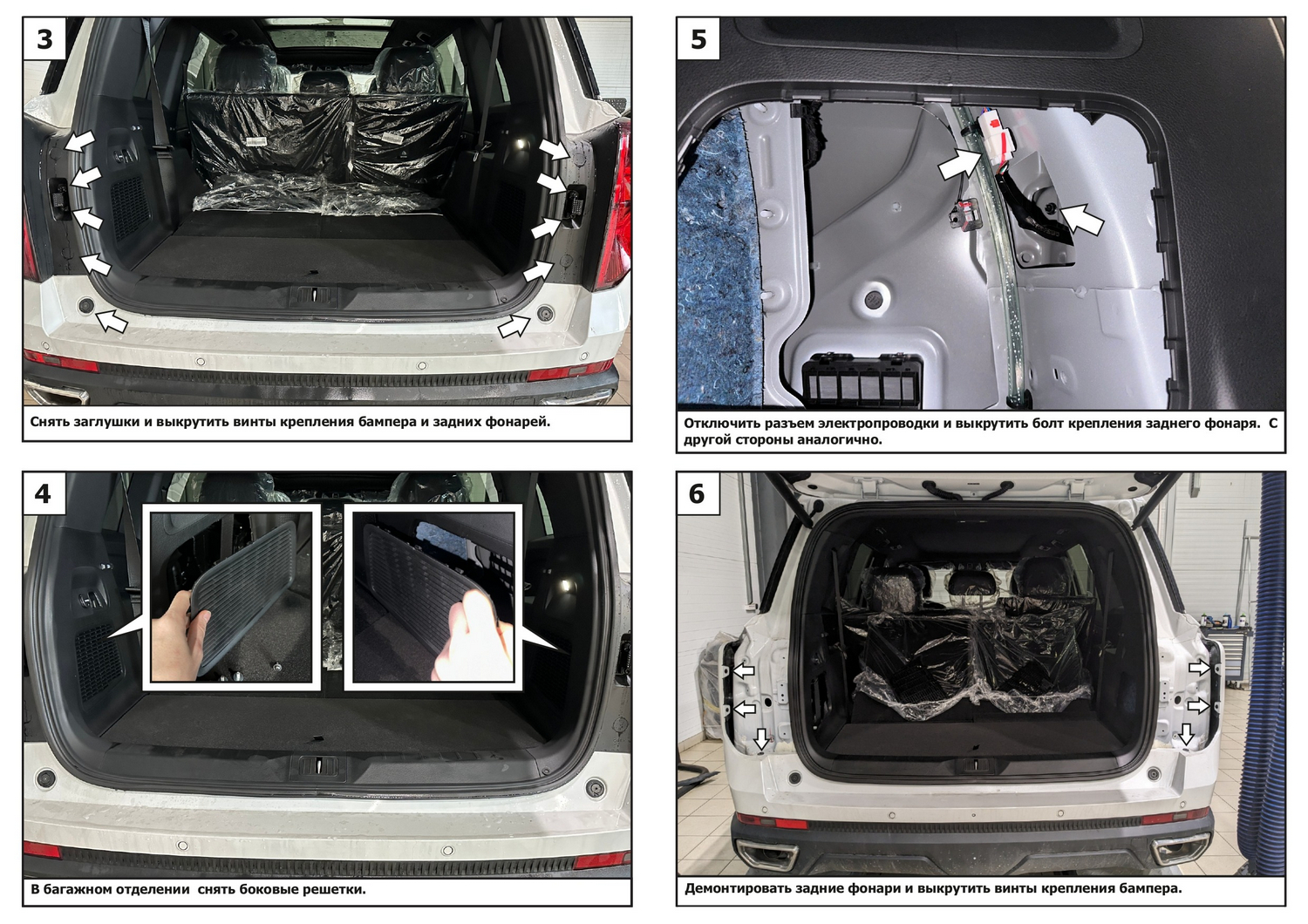 3

Снять заглушки и выкрутить винты крепления бампера и задних фонарей.

4

В багажном отделении  снять боковые решетки.

5

Отключить разъем электропроводки и выкрутить болт крепления заднего фонаря.  С другой стороны аналогично.

6

Демонтировать задние фонари и выкрутить винты крепления бампера.