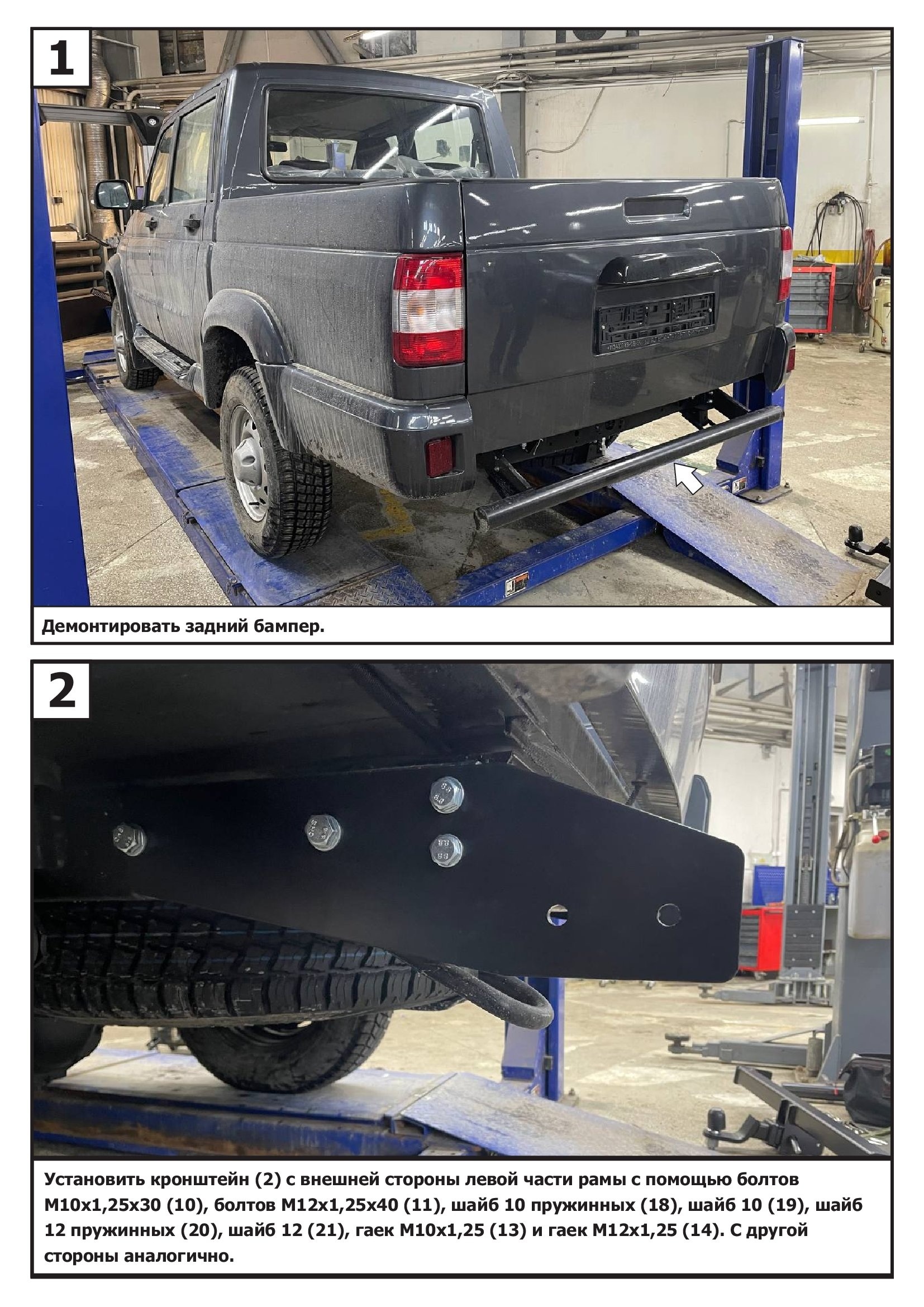 1

Демонтировать задний бампер.

2

Установить кронштейн (2) с внешней стороны левой части рамы с помощью болтов М10х1,25х30 (10), болтов М12х1,25х40 (11), шайб 10 пружинных (18), шайб 10 (19), шайб 12 пружинных (20), шайб 12 (21), гаек М10х1,25 (13) и гаек М12х1,25 (14). С другой стороны аналогично.