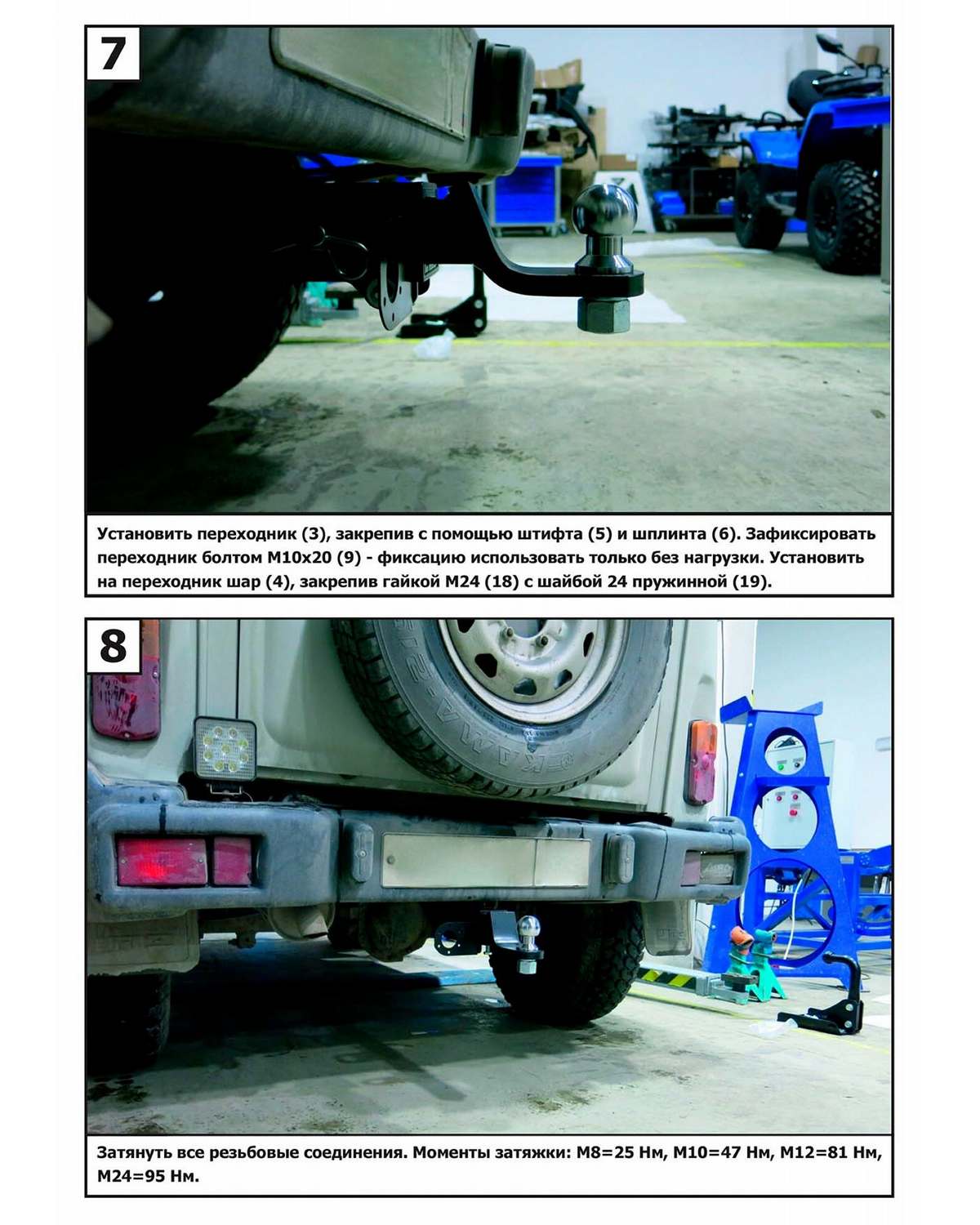 7

Установить переходник (3), закрепив с помощью штифта (5) и шплинта (6). Зафиксировать переходник болтом М10х20 (9) - фиксацию использовать только без нагрузки. Установить на переходник шар (4), закрепив гайкой М24 (18) с шайбой 24 пружинной (19).

8

КАМА

Затянуть все резьбовые соединения. Моменты затяжки: М8=25 Нм, М10=47 Нм, М12=81 Нм, М24=95 Нм.