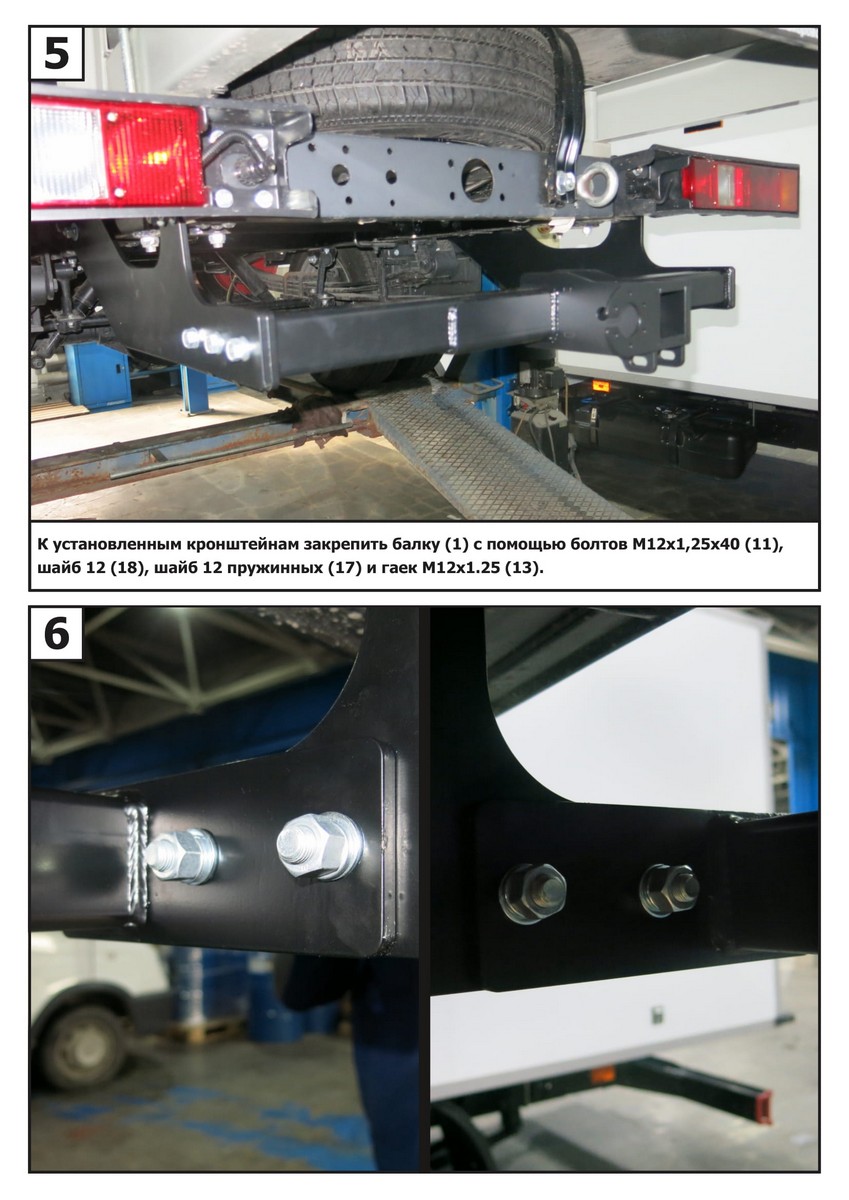 5

К установленным кронштейнам закрепить балку (1) с помощью болтов М12х1,25х40 (11), шайб 12 (18), шайб 12 пружинных (17) и гаек М12х1.25 (13).

6