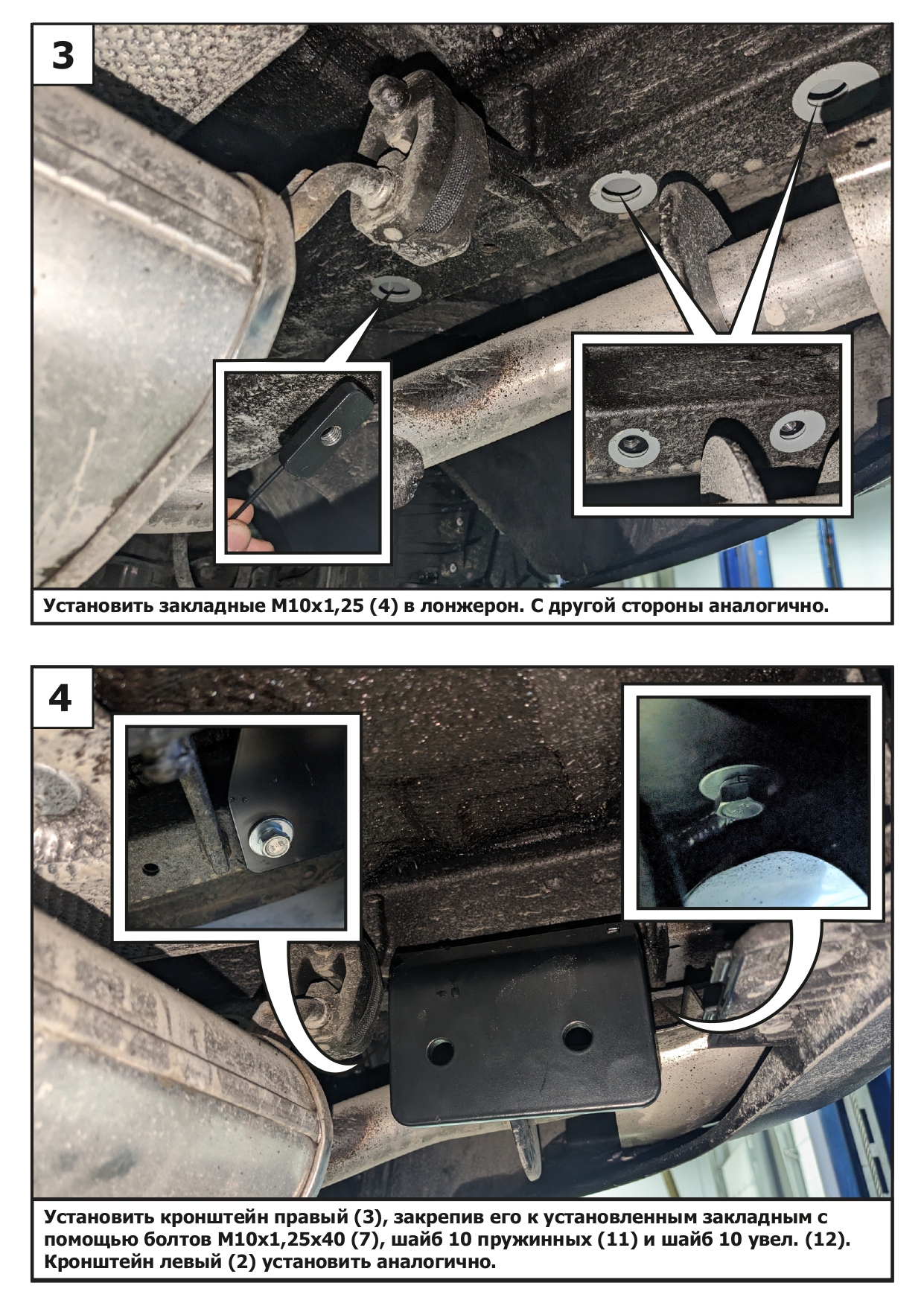 3

Установить закладные М10х1,25 (4) в лонжерон. С другой стороны аналогично.

4

Установить кронштейн правый (3), закрепив его к установленным закладным с помощью болтов М10х1,25х40 (7), шайб 10 пружинных (11) и шайб 10 увел. (12). Кронштейн левый (2) установить аналогично.