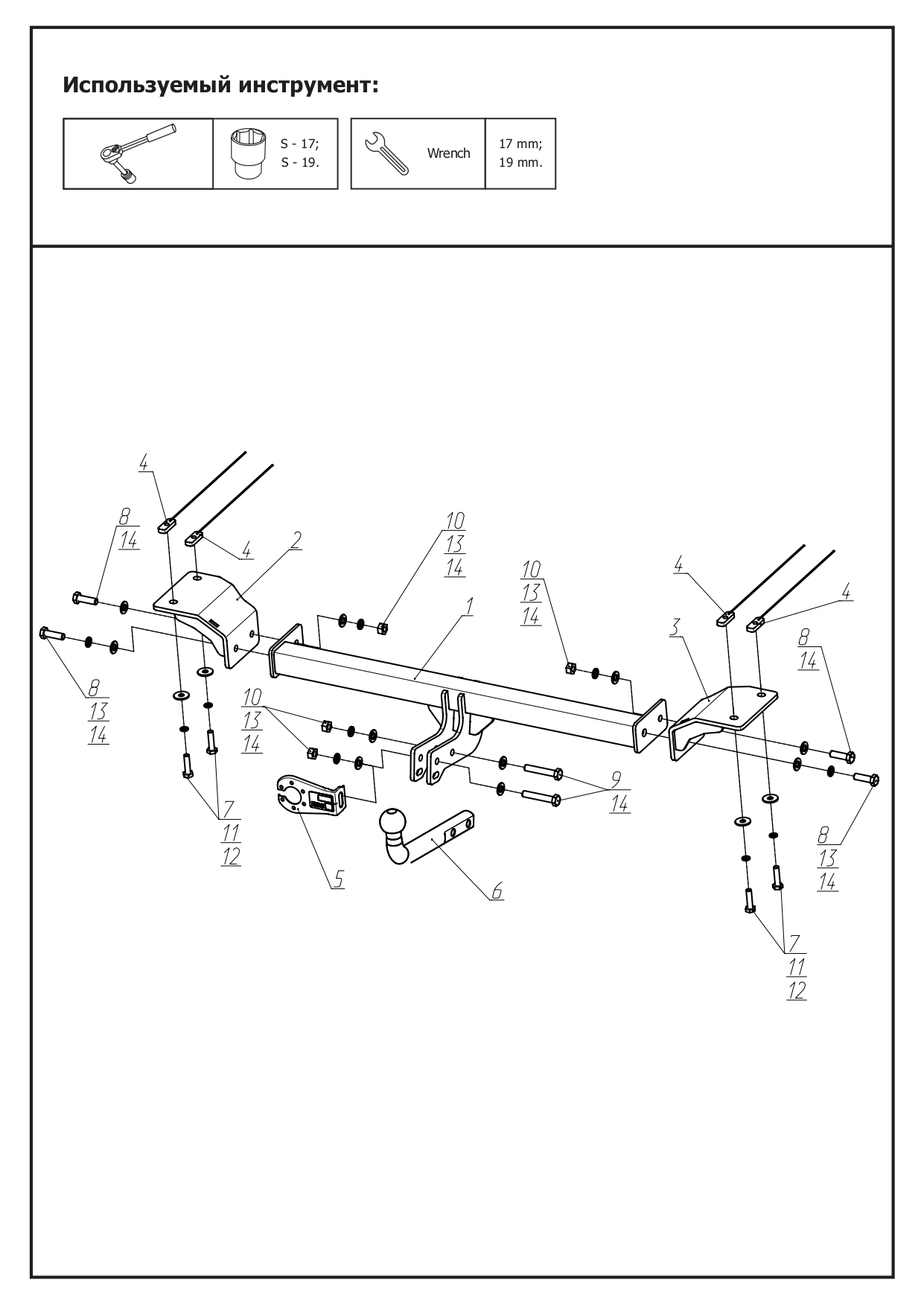 Используемый инструмент:

S - 17;
S - 19.

Wrench

17 mm;
19 mm.

4

8
14

4

2

10
13
14

10
13
14

1

4

4

3

8
14

8
13
14

10
13
14

9
14

7
11
12

5

6

8
13
14

7
11
12