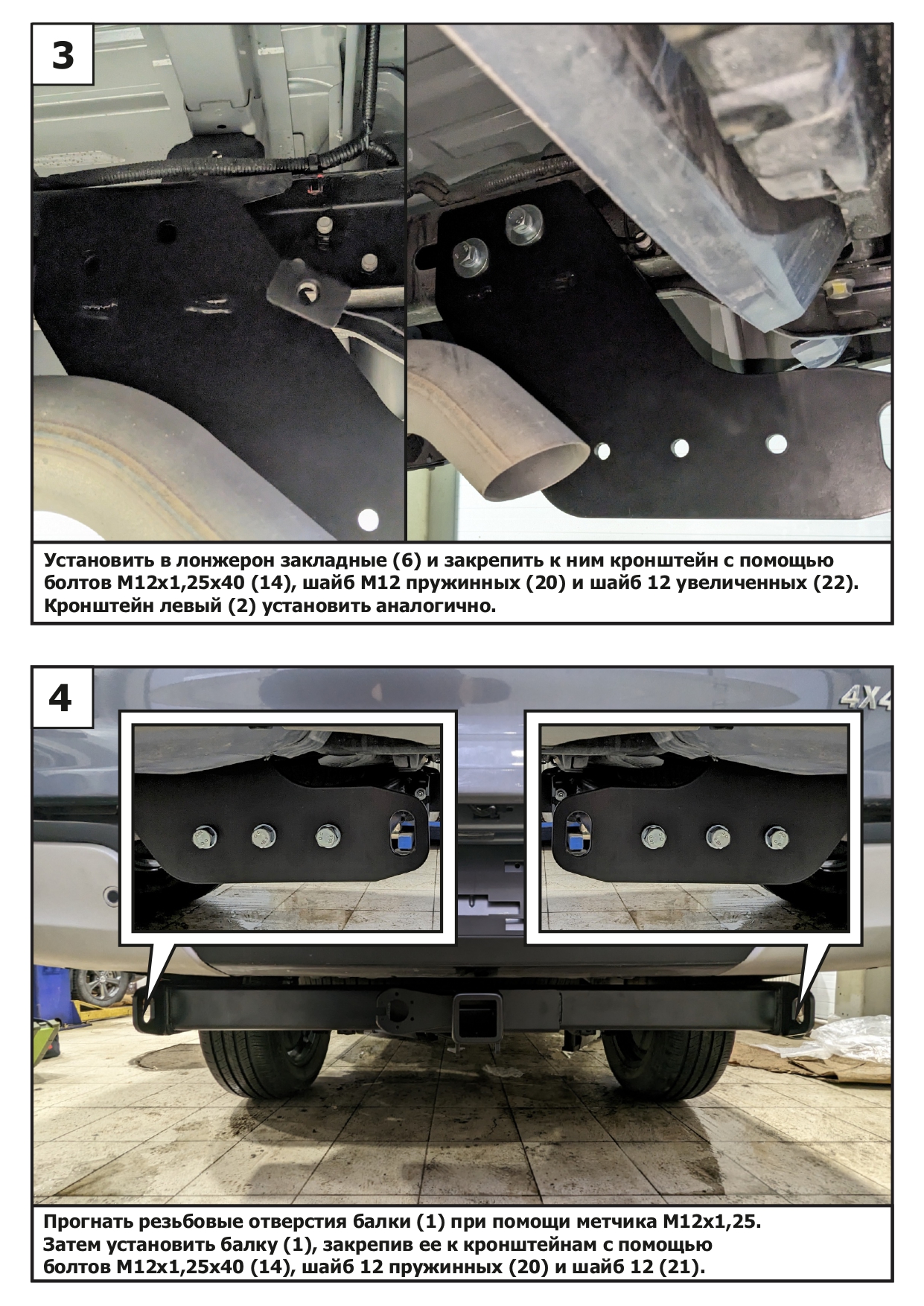 3

Установить в лонжерон закладные (6) и закрепить к ним кронштейн с помощью болтов М12х1,25х40 (14), шайб М12 пружинных (20) и шайб 12 увеличенных (22). Кронштейн левый (2) установить аналогично.

4

4X4

Прогнать резьбовые отверстия балки (1) при помощи метчика М12х1,25. Затем установить балку (1), закрепив ее к кронштейнам с помощью болтов М12х1,25х40 (14), шайб 12 пружинных (20) и шайб 12 (21).