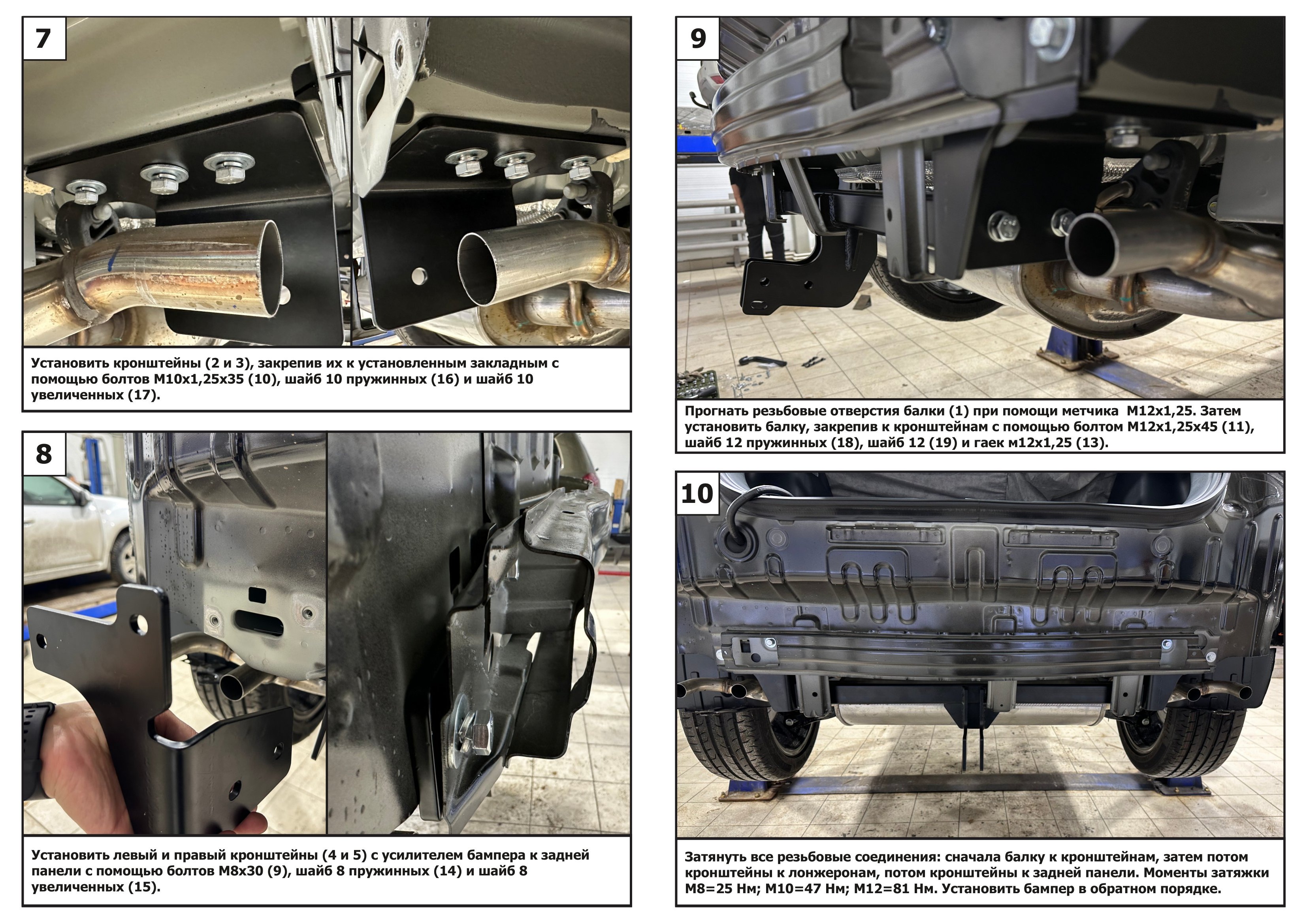 7

Установить кронштейны (2 и 3), закрепив их к установленным закладным с помощью болтов М10х1,25х35 (10), шайб 10 пружинных (16) и шайб 10 увеличенных (17).

8

Установить левый и правый кронштейны (4 и 5) с усилителем бампера к задней панели с помощью болтов М8х30 (9), шайб 8 пружинных (14) и шайб 8 увеличенных (15).

9

Прогнать резьбовые отверстия балки (1) при помощи метчика М12х1,25. Затем установить балку, закрепив к кронштейнам с помощью болтом М12х1,25х45 (11), шайб 12 пружинных (18), шайб 12 (19) и гаек м12х1,25 (13).

10

Затянуть все резьбовые соединения: сначала балку к кронштейнам, затем потом кронштейны к лонжеронам, потом кронштейны к задней панели. Моменты затяжки М8=25 Нм; М10=47 Нм; М12=81 Нм. Установить бампер в обратном порядке.