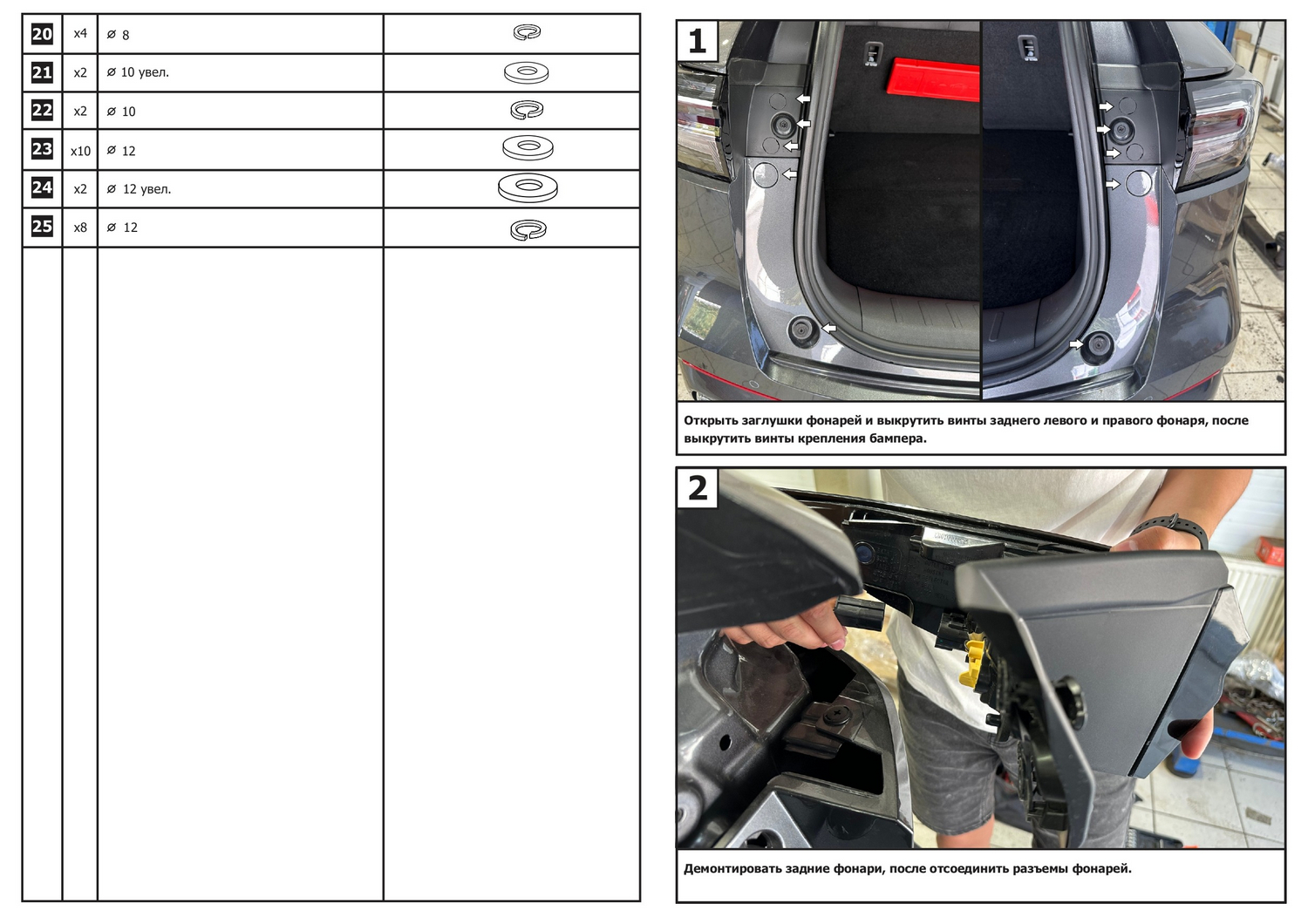 | 20 | x4 | ⌀ 8 | |
|---|---|---|---|
| 21 | x2 | ⌀ 10 увел. | |
| 22 | x2 | ⌀ 10 | |
| 23 | x10 | ⌀ 12 | |
| 24 | x2 | ⌀ 12 увел. | |
| 25 | x8 | ⌀ 12 | |

1

Открыть заглушки фонарей и выкрутить винты заднего левого и правого фонаря, после выкрутить винты крепления бампера.

2

Демонтировать задние фонари, после отсоединить разъемы фонарей.