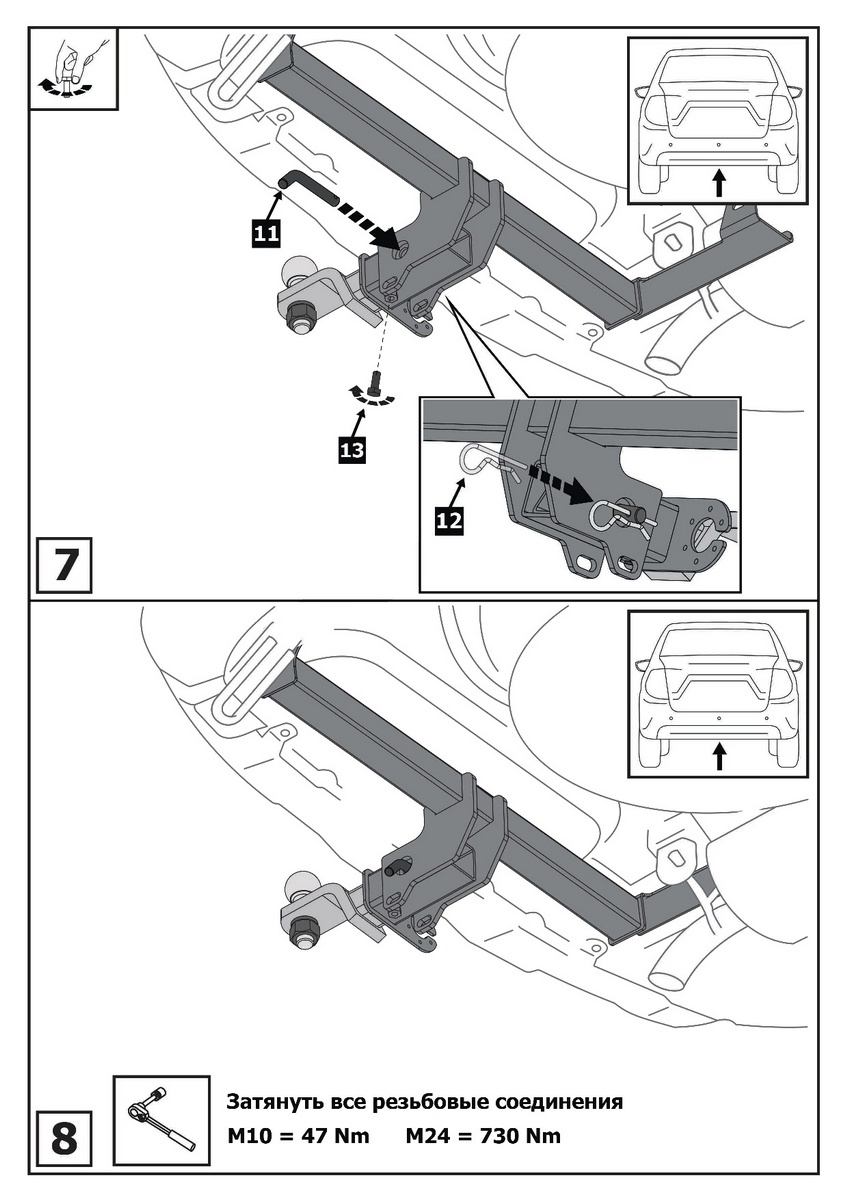 11

13

12

7

8

Затянуть все резьбовые соединения
M10 = 47 Nm M24 = 730 Nm