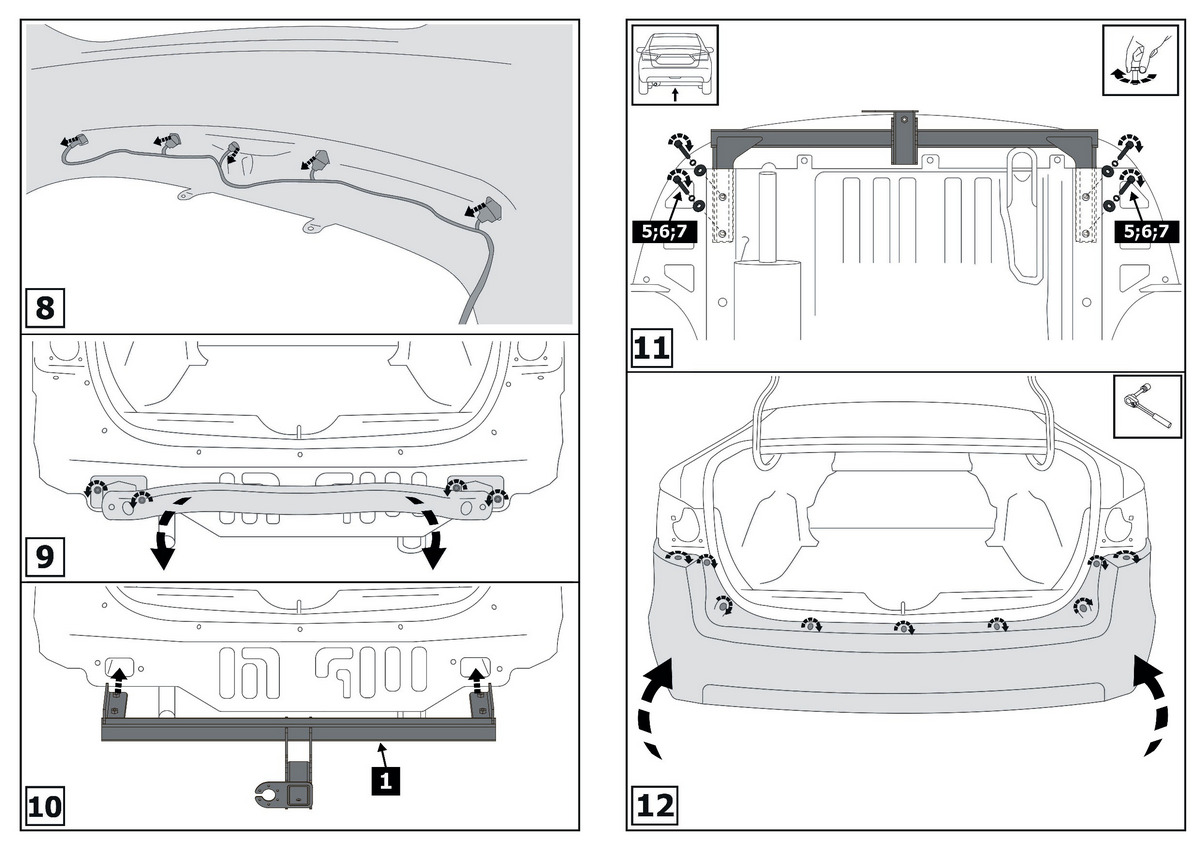 8

9

10

1

5;6;7

5;6;7

11

12