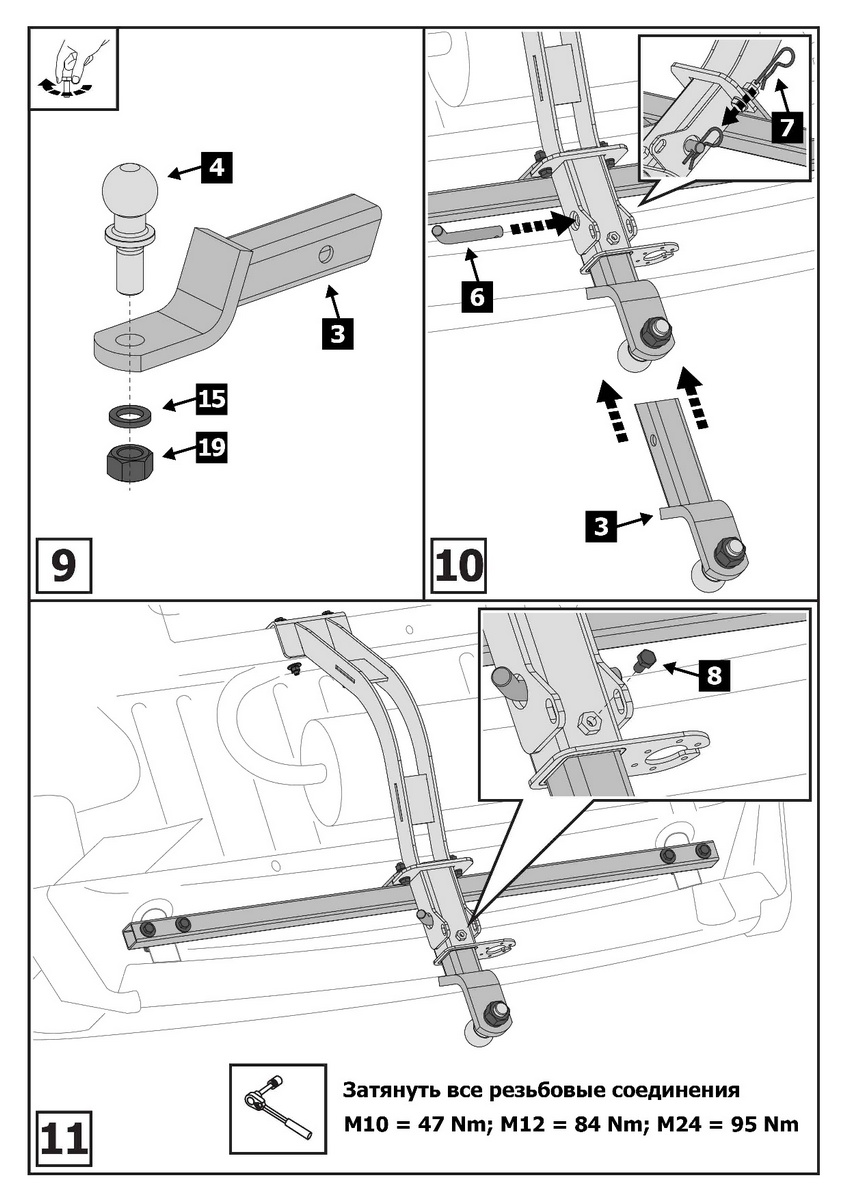 4
3
15
19
9

7
6
3
10

8
Затянуть все резьбовые соединения
M10 = 47 Nm; M12 = 84 Nm; M24 = 95 Nm
11