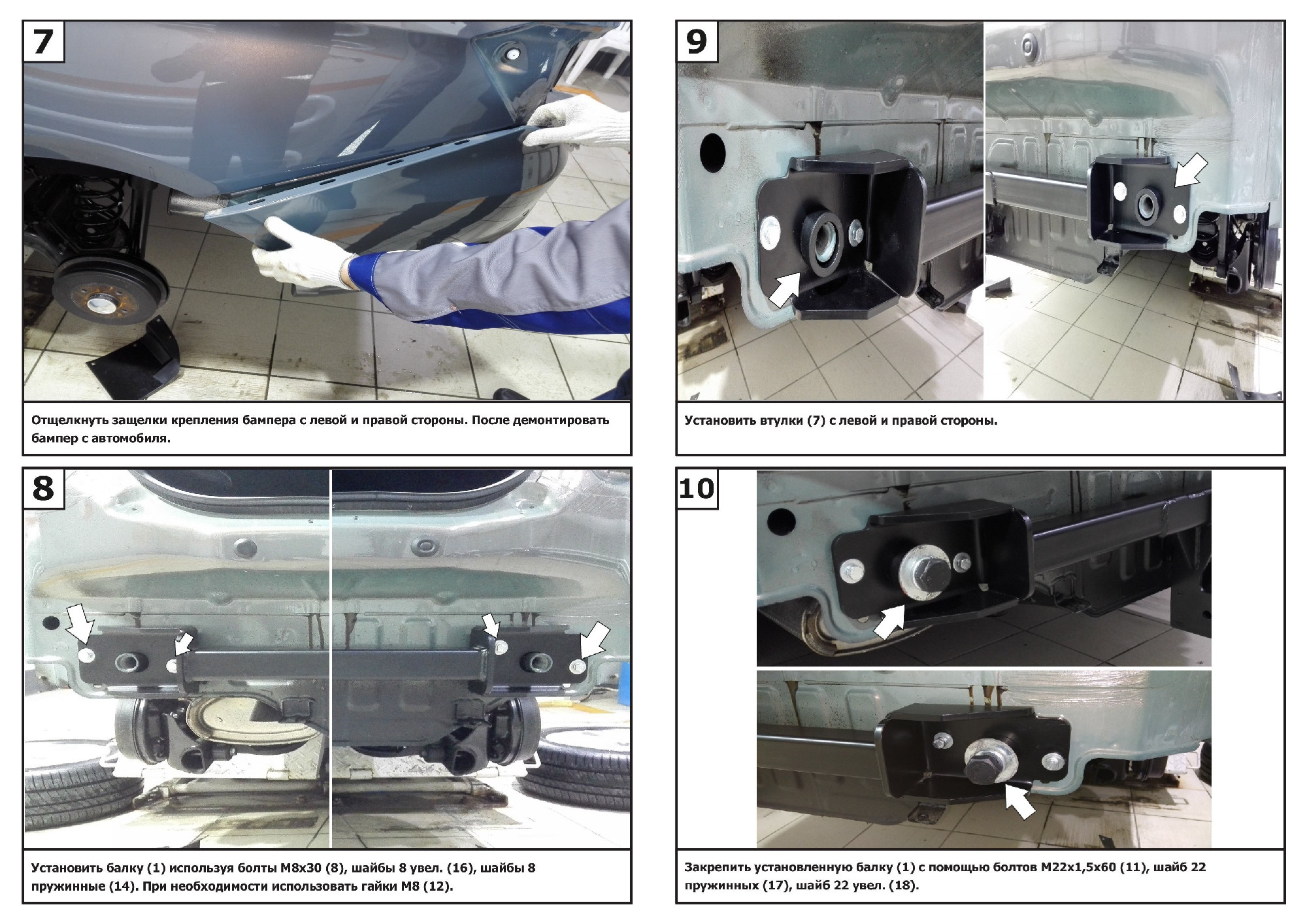 7

Отщелкнуть защелки крепления бампера с левой и правой стороны. После демонтировать бампер с автомобиля.

8

Установить балку (1) используя болты М8х30 (8), шайбы 8 увел. (16), шайбы 8 пружинные (14). При необходимости использовать гайки М8 (12).

9

Установить втулки (7) с левой и правой стороны.

10

Закрепить установленную балку (1) с помощью болтов М22х1,5х60 (11), шайб 22 пружинных (17), шайб 22 увел. (18).