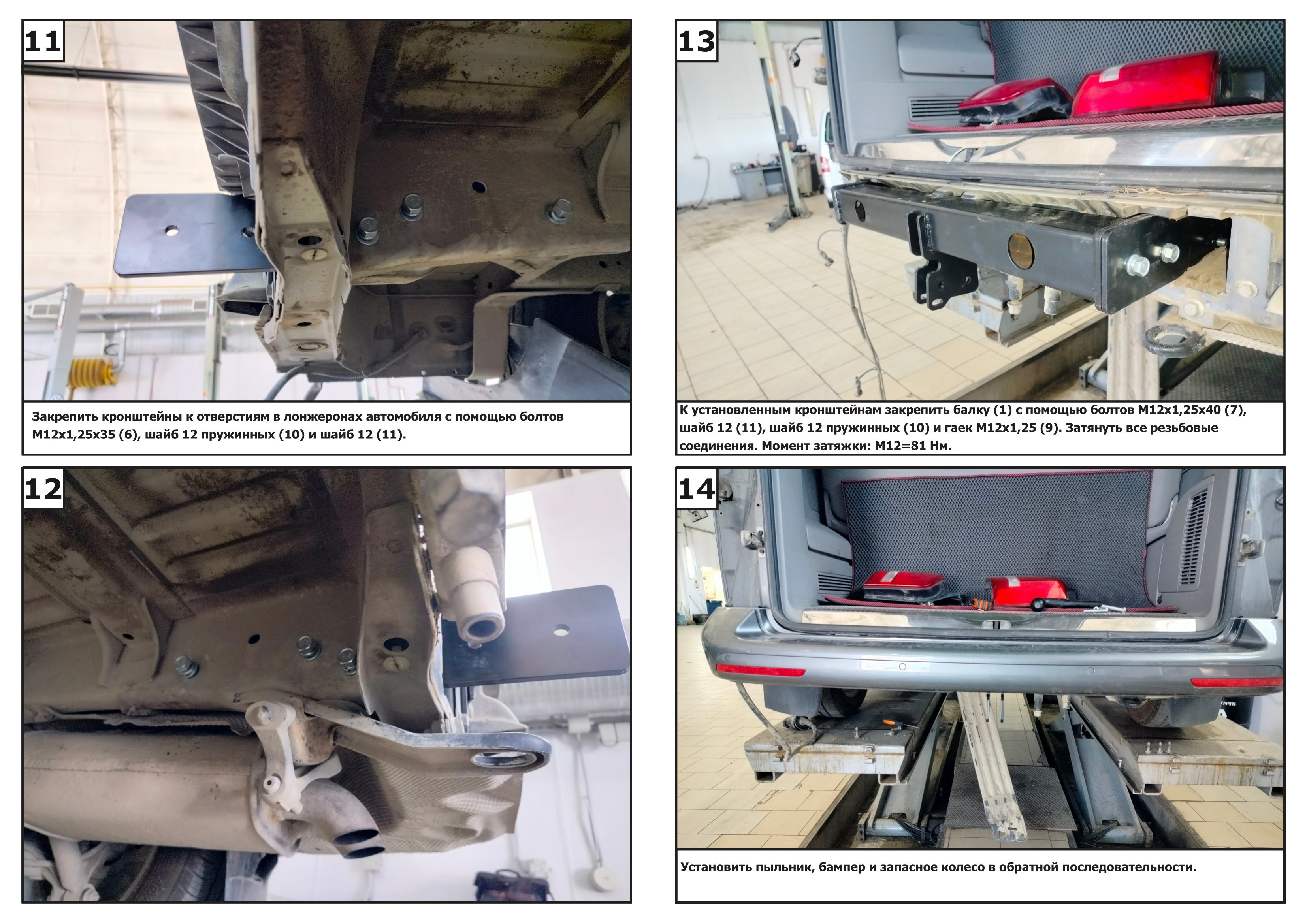 11

Закрепить кронштейны к отверстиям в лонжеронах автомобиля с помощью болтов М12х1,25х35 (6), шайб 12 пружинных (10) и шайб 12 (11).

12

13

К установленным кронштейнам закрепить балку (1) с помощью болтов М12х1,25х40 (7), шайб 12 (11), шайб 12 пружинных (10) и гаек М12х1,25 (9). Затянуть все резьбовые соединения. Момент затяжки: М12=81 Нм.

14

Установить пыльник, бампер и запасное колесо в обратной последовательности.