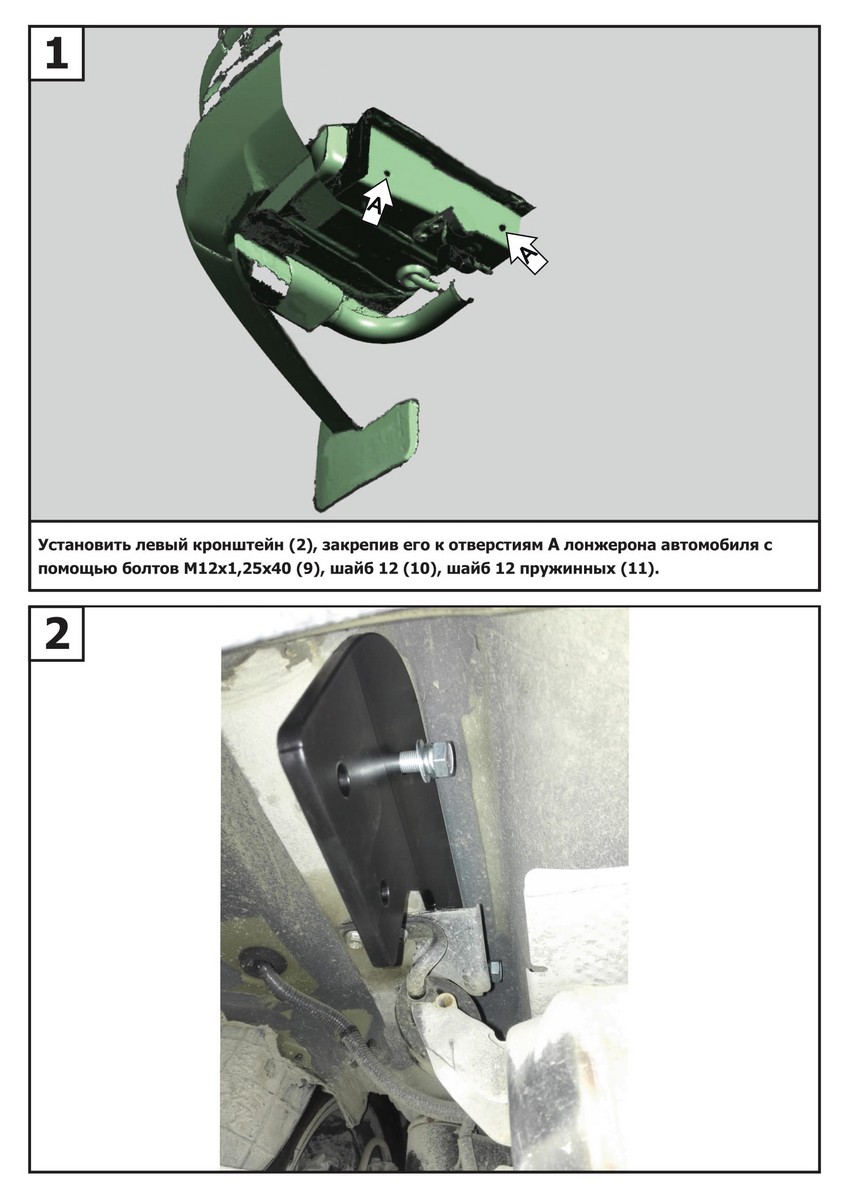 1

A

A

Установить левый кронштейн (2), закрепив его к отверстиям А лонжерона автомобиля с помощью болтов М12х1,25х40 (9), шайб 12 (10), шайб 12 пружинных (11).

2