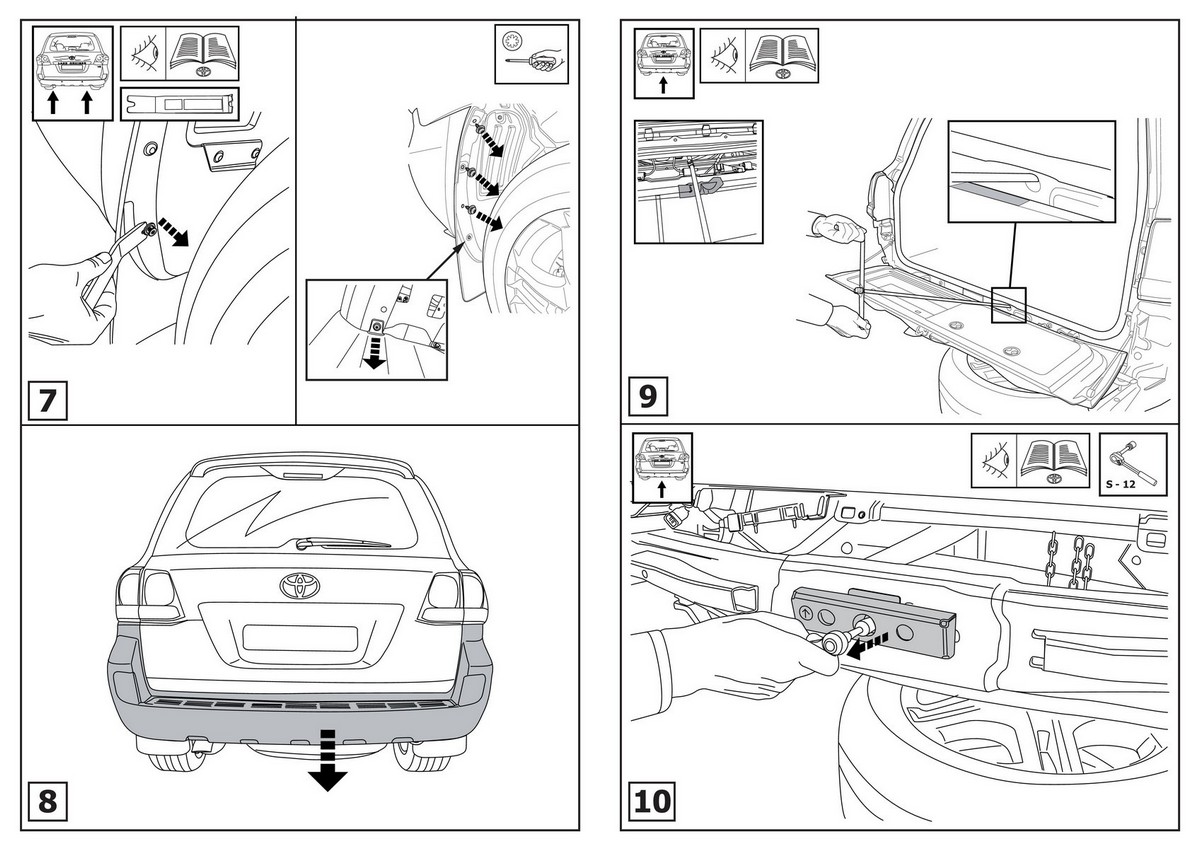 7

8

9

S - 12

10