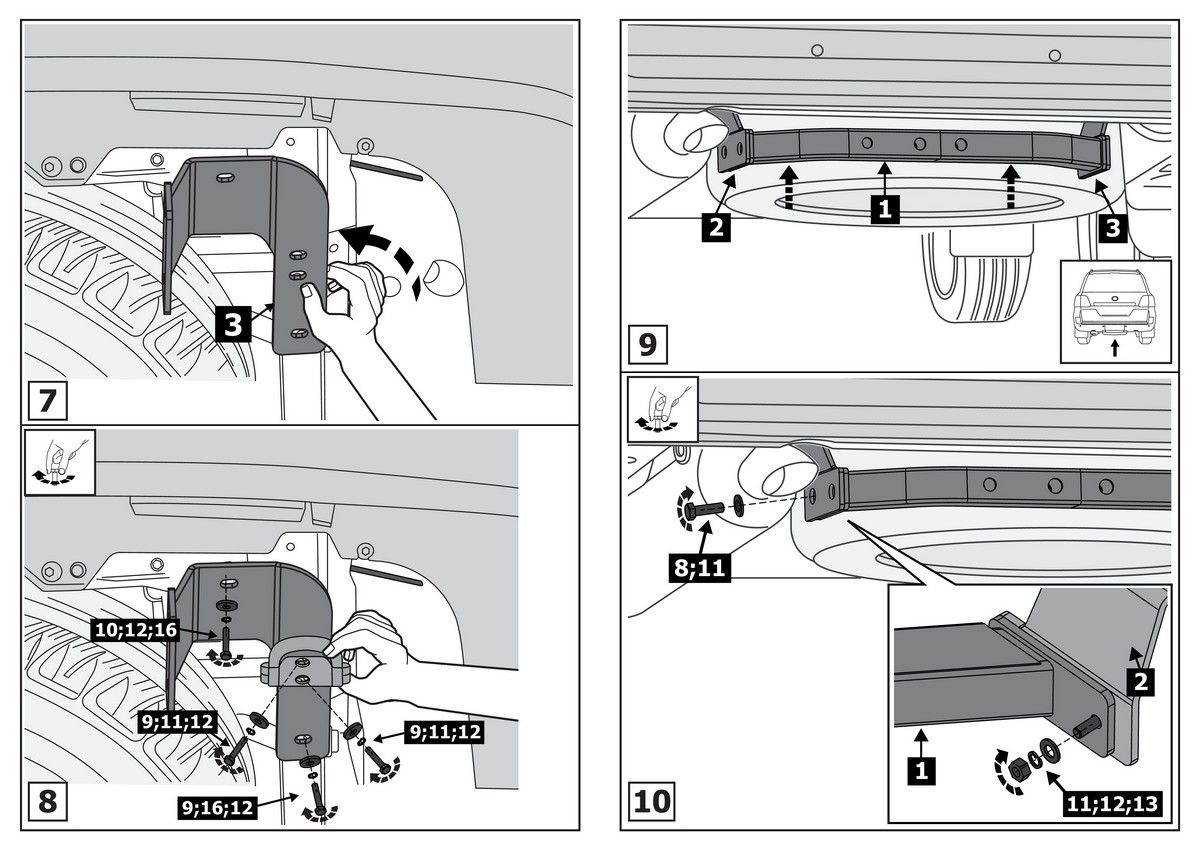 3
7
10;12;16
9;11;12
9;11;12
9;16;12
8
2
1
3
9
8;11
2
1
11;12;13
10