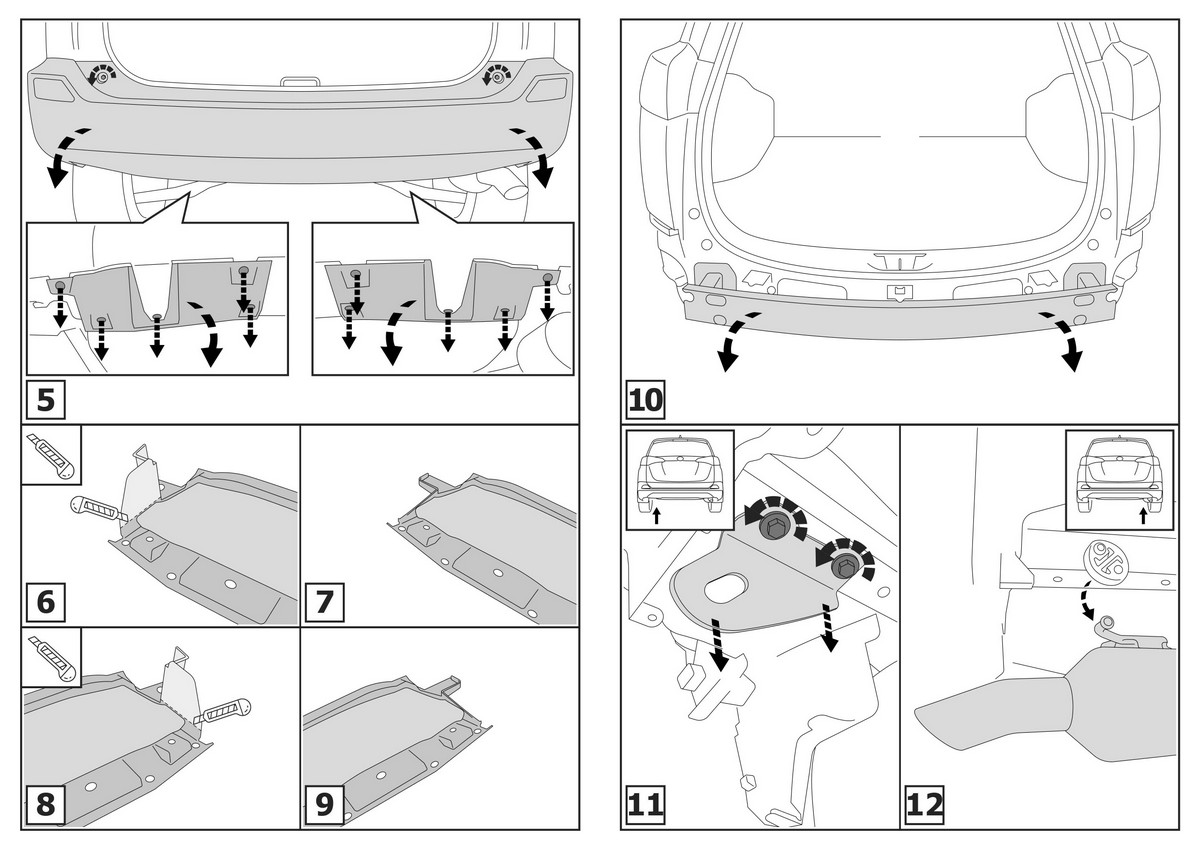 5

6

7

8

9

10

11

12