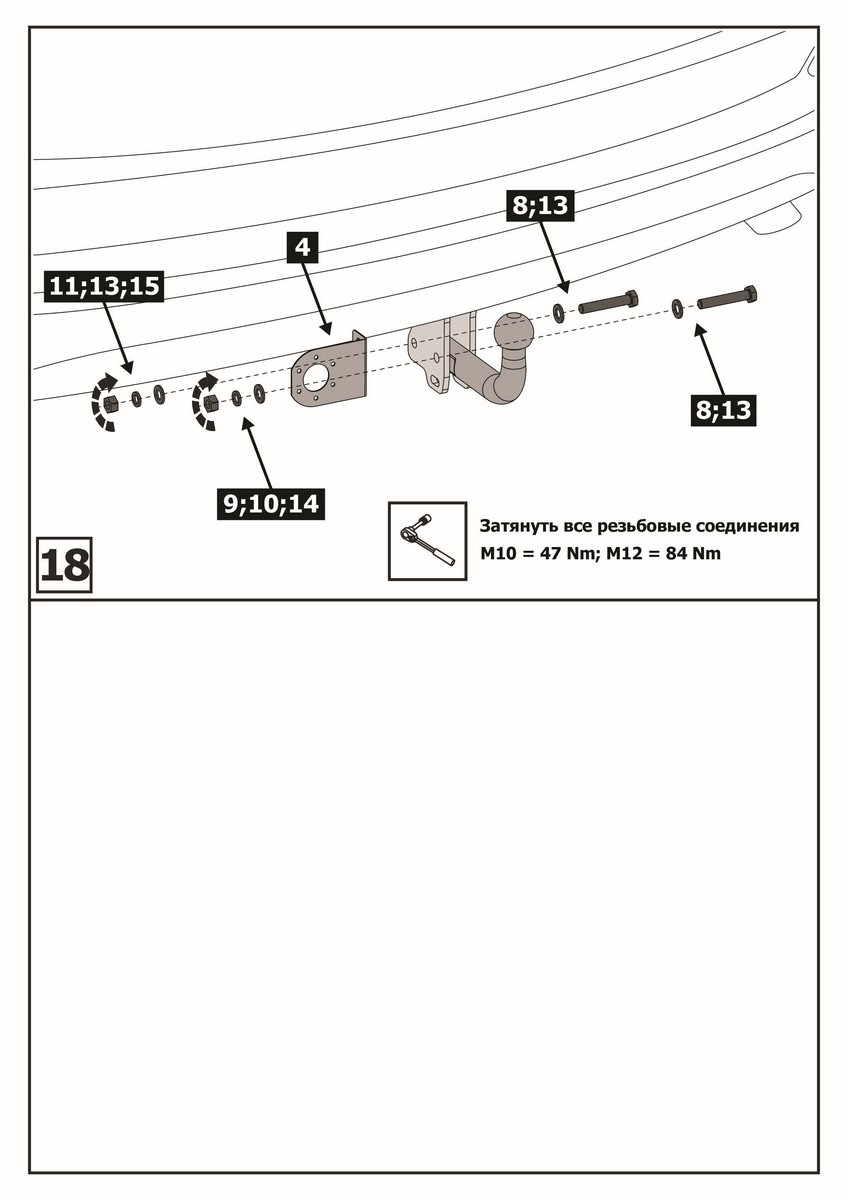 8;13

4

11;13;15

8;13

9;10;14

Затянуть все резьбовые соединения
M10 = 47 Nm; M12 = 84 Nm

18