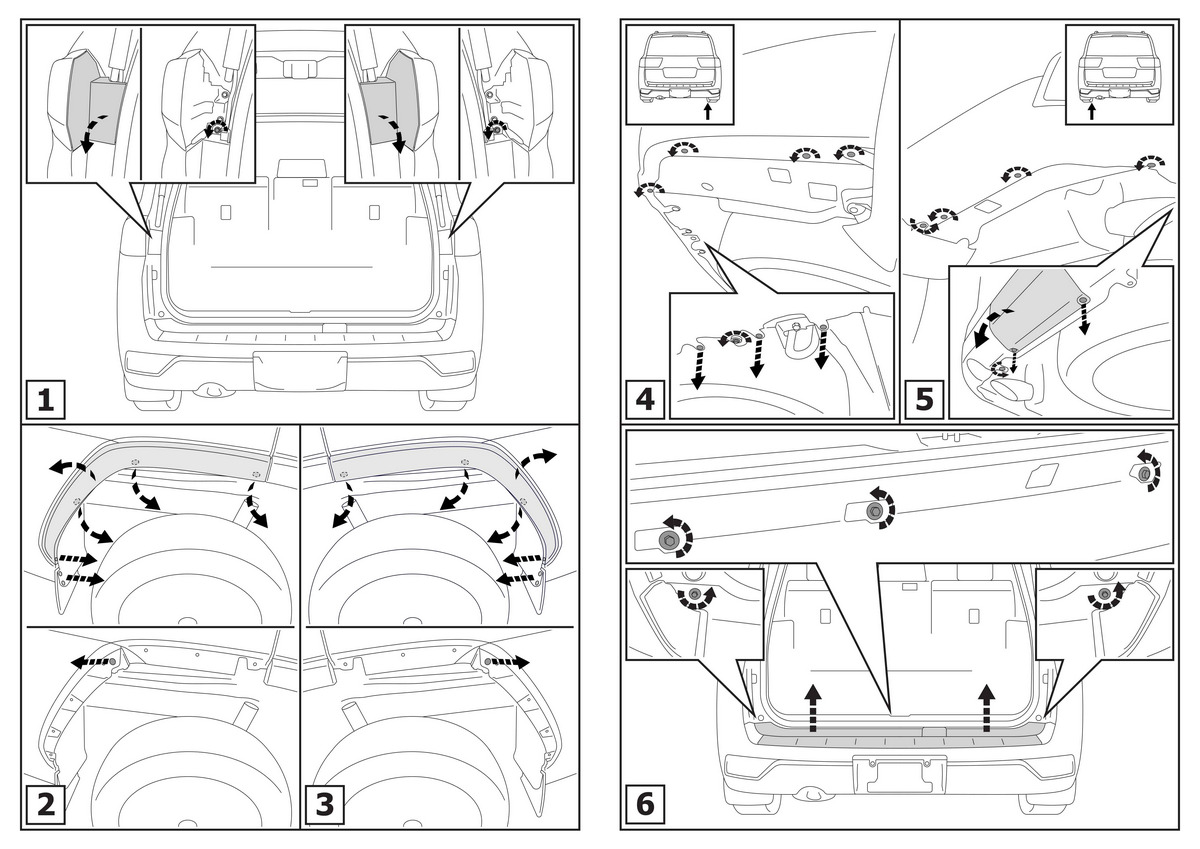 1

2

3

4

5

6