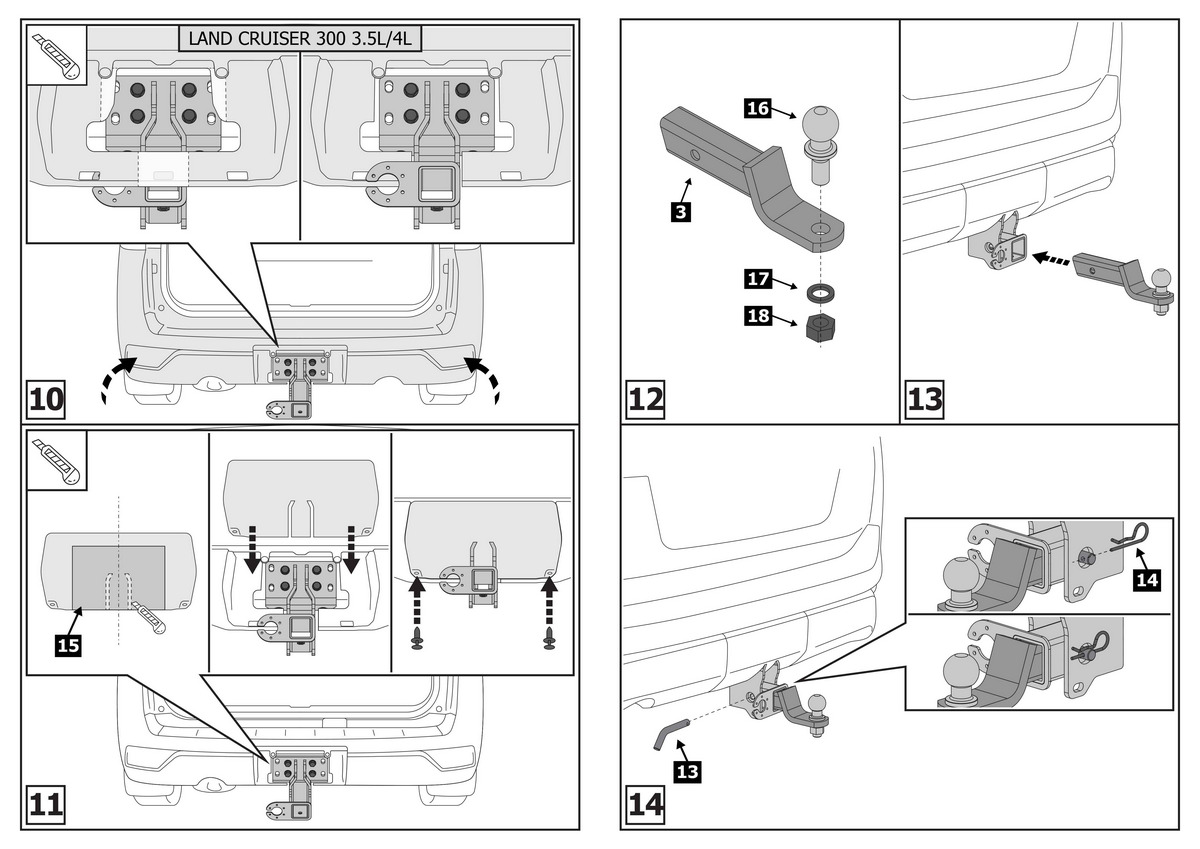 LAND CRUISER 300 3.5L/4L

10

15

11

16

3

17

18

12

13

14

13

14