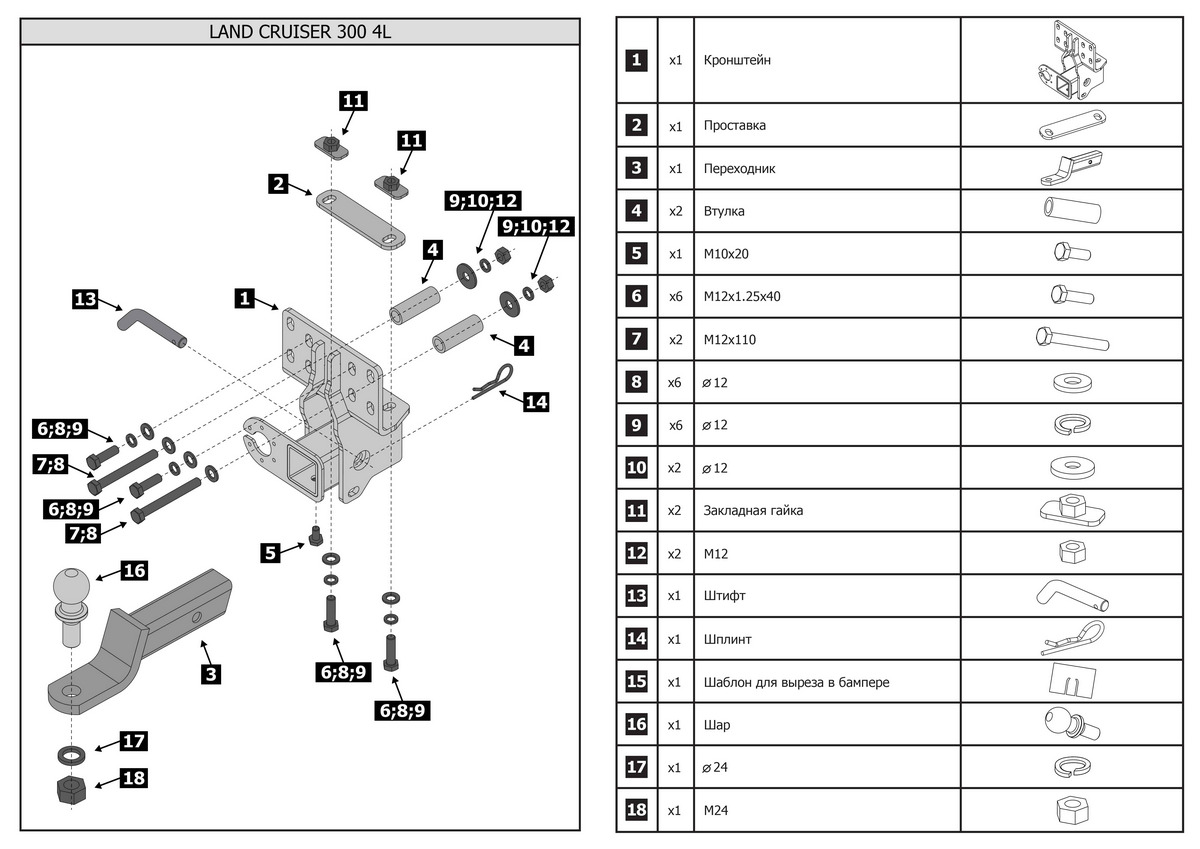 LAND CRUISER 300 4L

11
11
2
9;10;12
9;10;12
4
13
1
4
14
6;8;9
7;8
6;8;9
7;8
5
16
3
6;8;9
6;8;9
17
18

| | | | |
|---|---|---|---|
| 1 | x1 | Кронштейн | |
| 2 | x1 | Проставка | |
| 3 | x1 | Переходник | |
| 4 | x2 | Втулка | |
| 5 | x1 | M10x20 | |
| 6 | x6 | M12x1.25x40 | |
| 7 | x2 | M12x110 | |
| 8 | x6 | ⌀12 | |
| 9 | x6 | ⌀12 | |
| 10 | x2 | ⌀12 | |
| 11 | x2 | Закладная гайка | |
| 12 | x2 | M12 | |
| 13 | x1 | Штифт | |
| 14 | x1 | Шплинт | |
| 15 | x1 | Шаблон для выреза в бампере | |
| 16 | x1 | Шар | |
| 17 | x1 | ⌀24 | |
| 18 | x1 | M24 | |