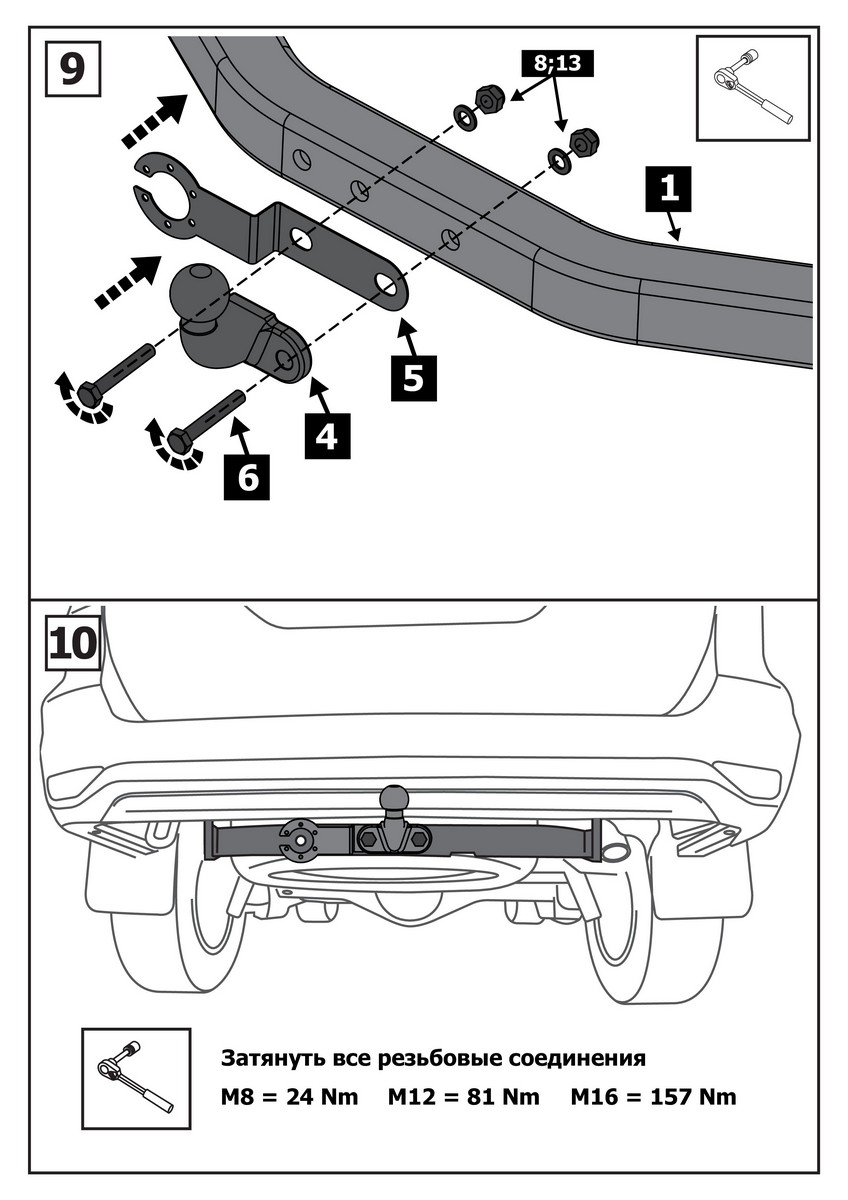 9

8;13

1

5

4

6

10

Затянуть все резьбовые соединения

M8 = 24 Nm M12 = 81 Nm M16 = 157 Nm