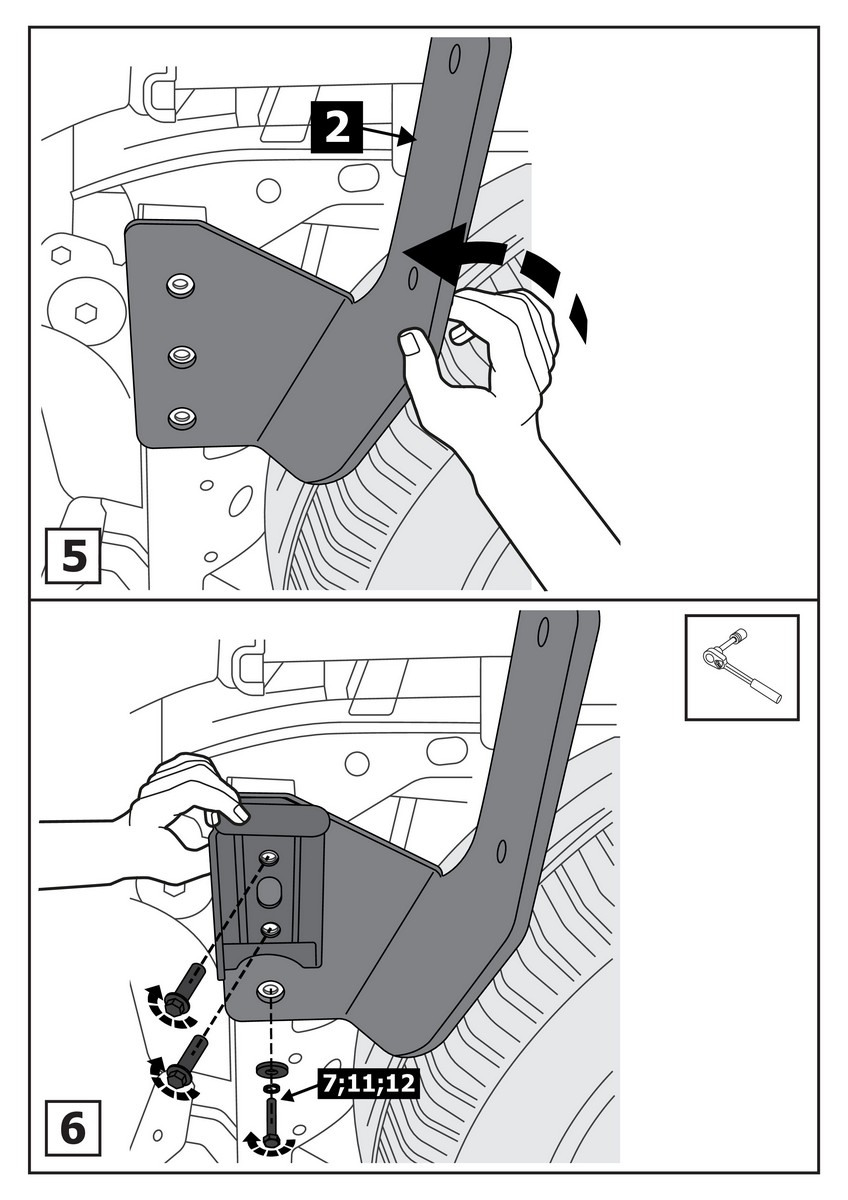 2

5

7;11;12

6