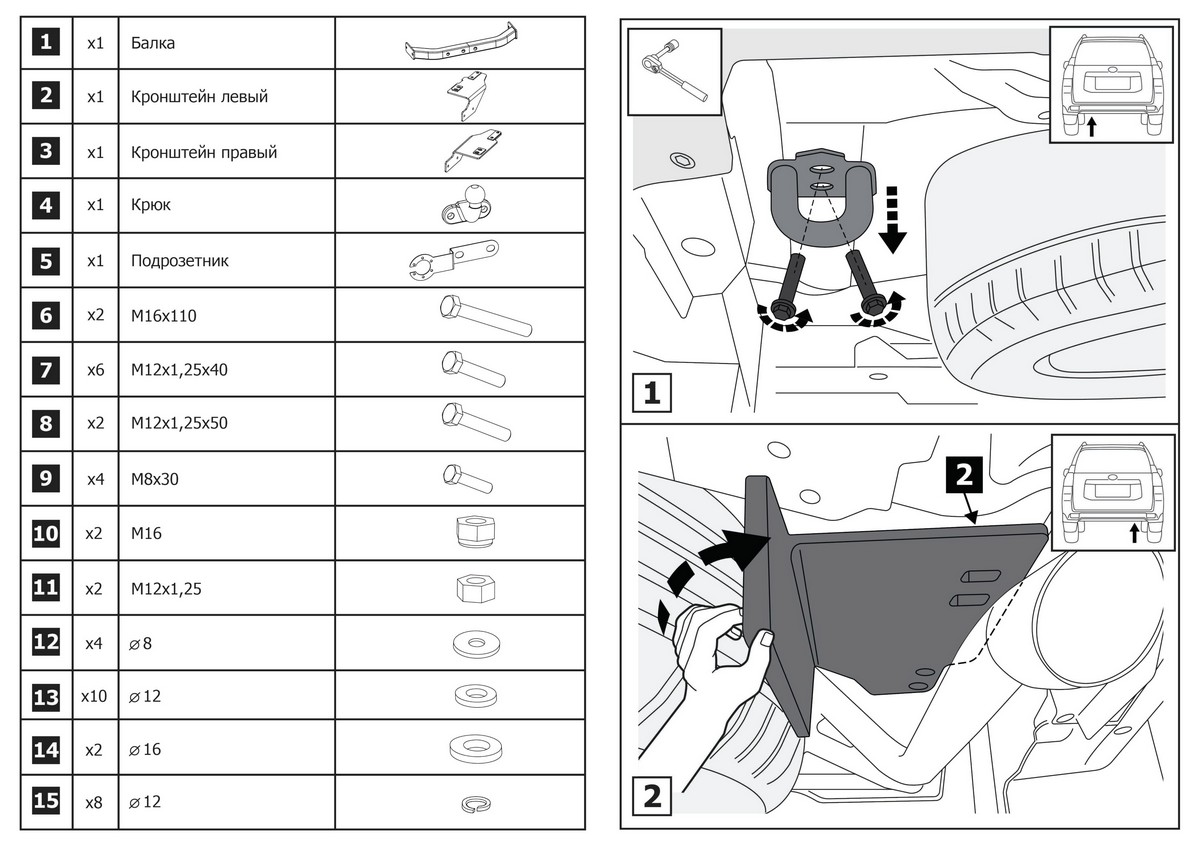 | 1 | x1 | Балка | |
|---|---|---|---|
| 2 | x1 | Кронштейн левый | |
| 3 | x1 | Кронштейн правый | |
| 4 | x1 | Крюк | |
| 5 | x1 | Подрозетник | |
| 6 | x2 | M16x110 | |
| 7 | x6 | M12x1,25x40 | |
| 8 | x2 | M12x1,25x50 | |
| 9 | x4 | M8x30 | |
| 10 | x2 | M16 | |
| 11 | x2 | M12x1,25 | |
| 12 | x4 | ⌀8 | |
| 13 | x10 | ⌀12 | |
| 14 | x2 | ⌀16 | |
| 15 | x8 | ⌀12 | |

1

2

2