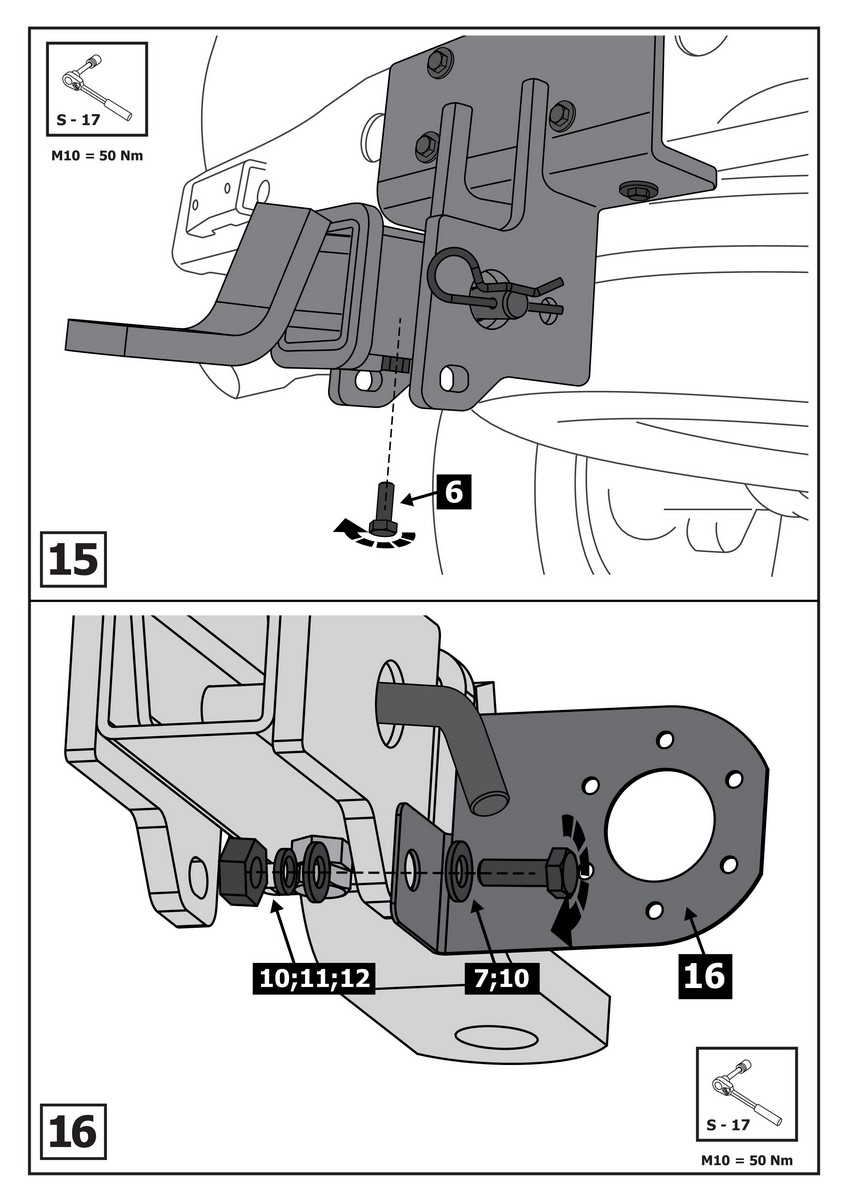 S - 17

M10 = 50 Nm

6

15

10;11;12

7;10

16

16

S - 17

M10 = 50 Nm