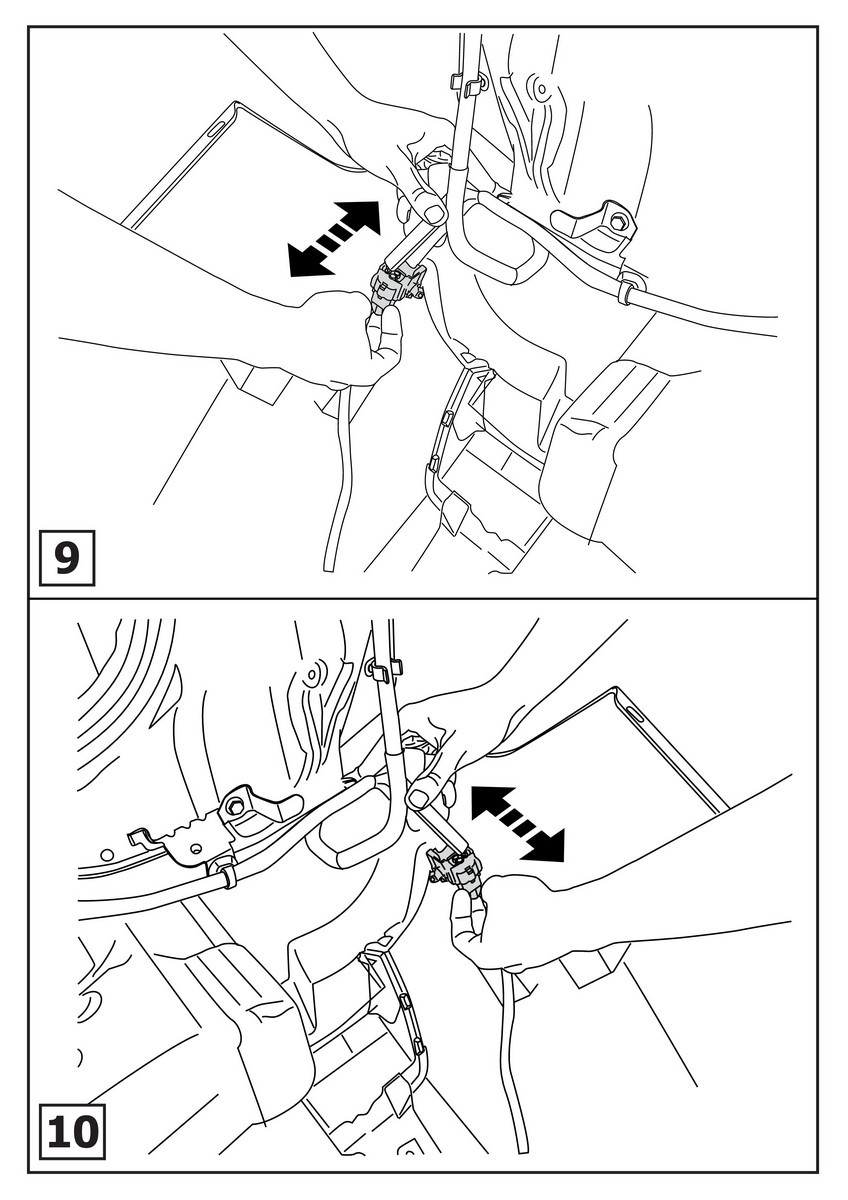 9

10