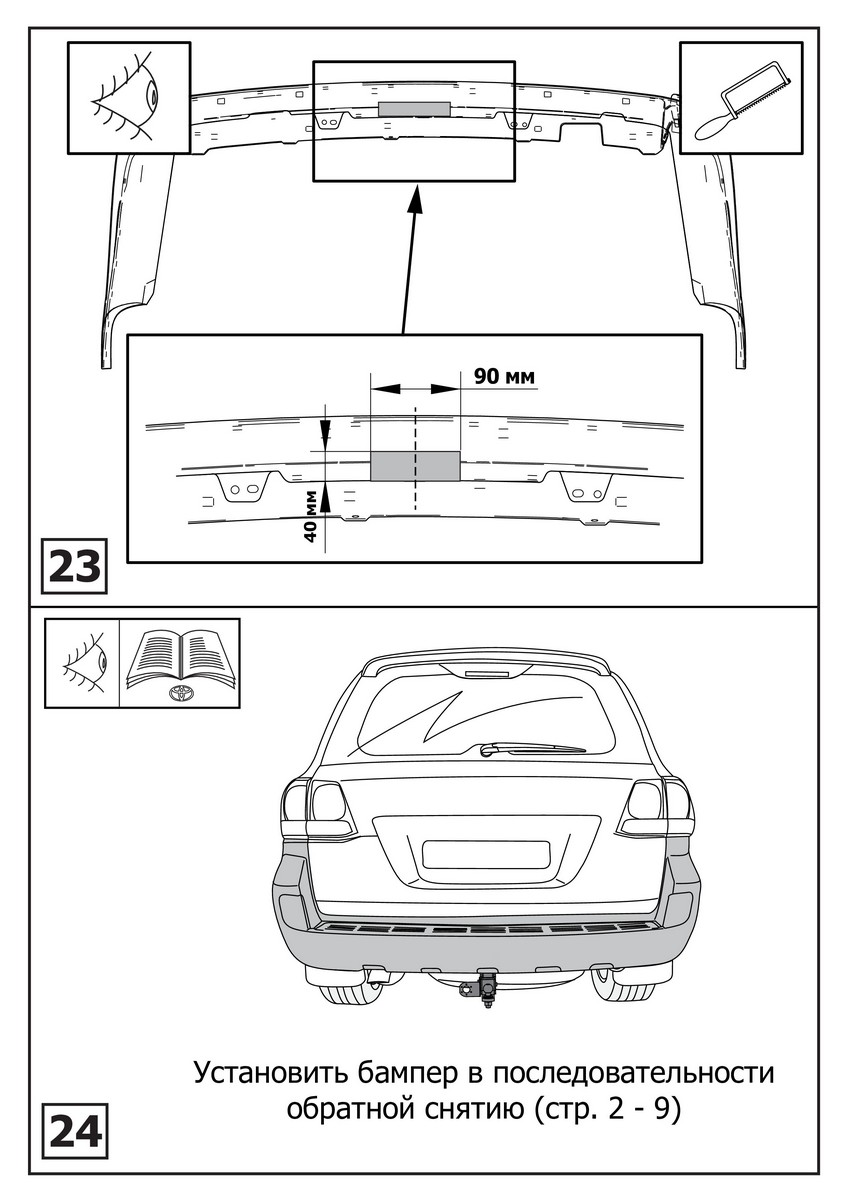 90 мм

40 мм

23

Установить бампер в последовательности обратной снятию (стр. 2 - 9)

24