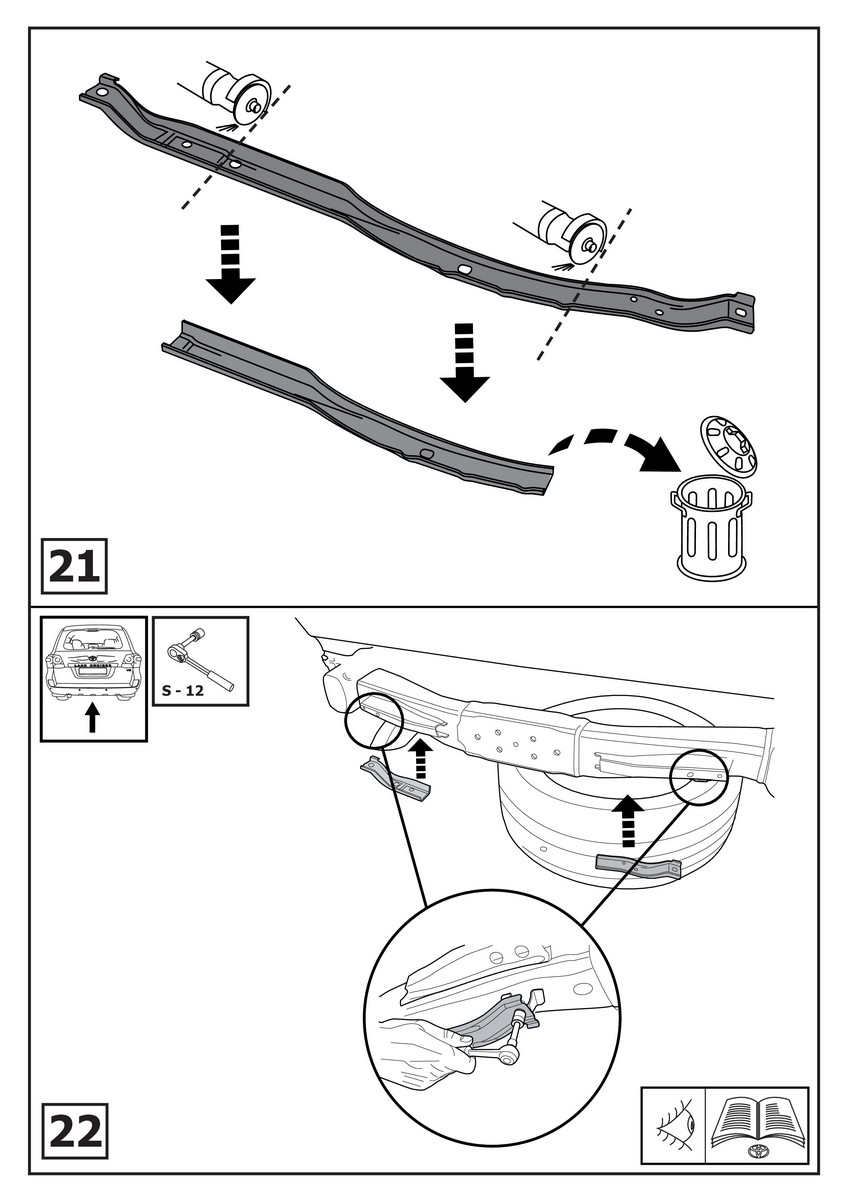 21

S - 12

22