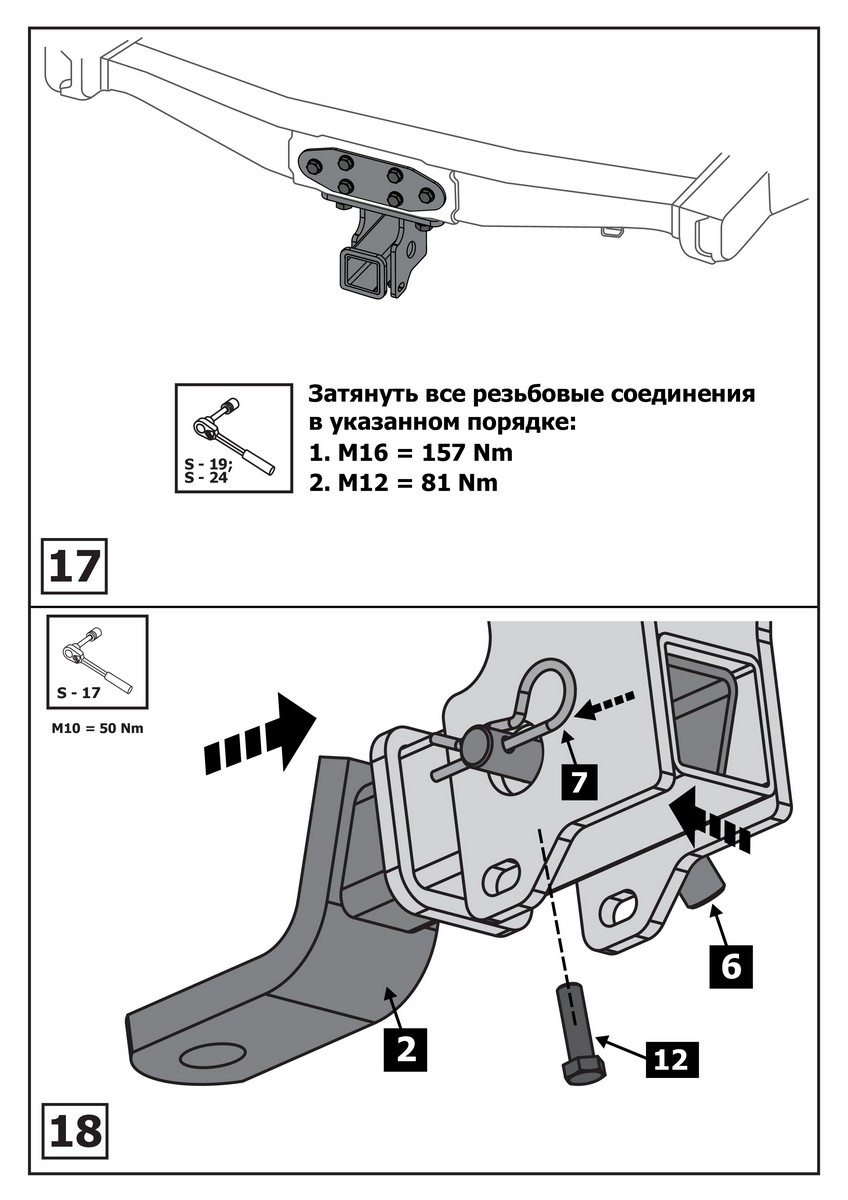 S - 19;
S - 24

Затянуть все резьбовые соединения в указанном порядке:
1. M16 = 157 Nm
2. M12 = 81 Nm

17

S - 17

M10 = 50 Nm

7

6

2

12

18