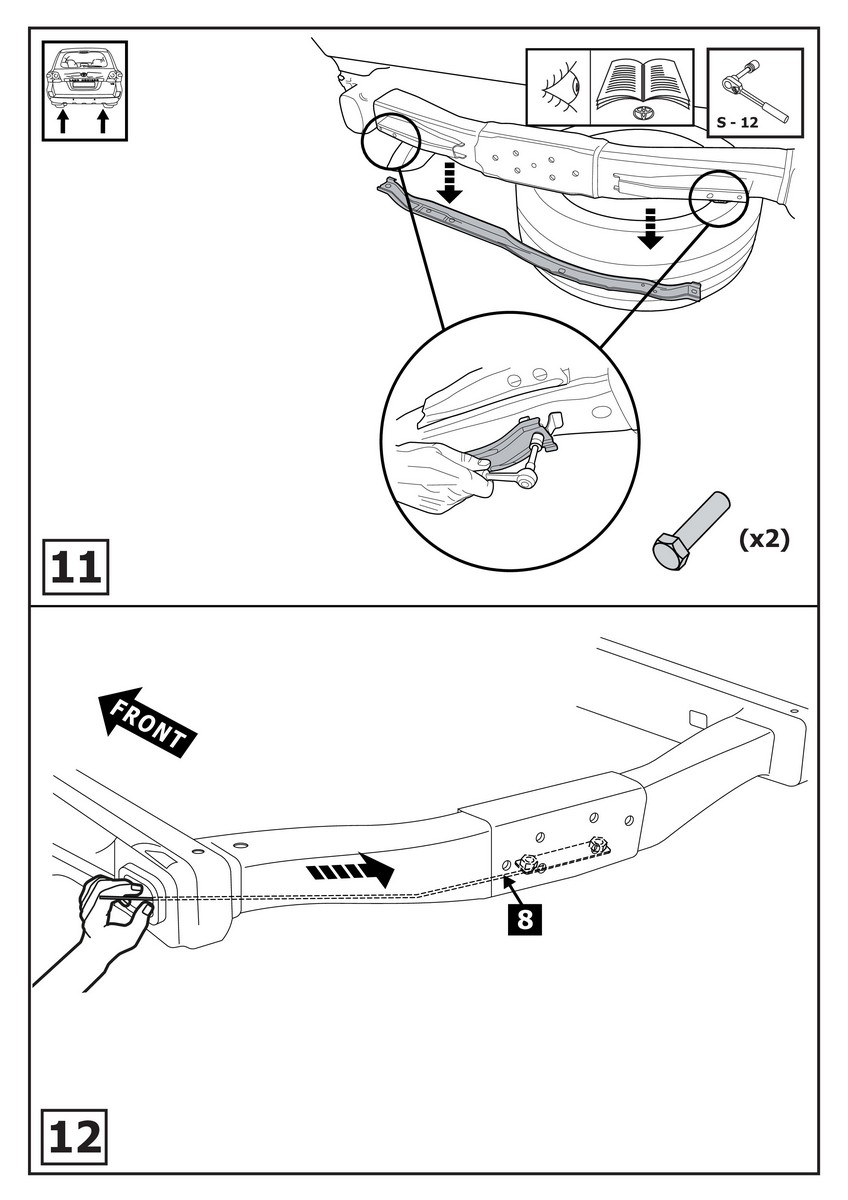 S - 12

(x2)

11

FRONT

8

12