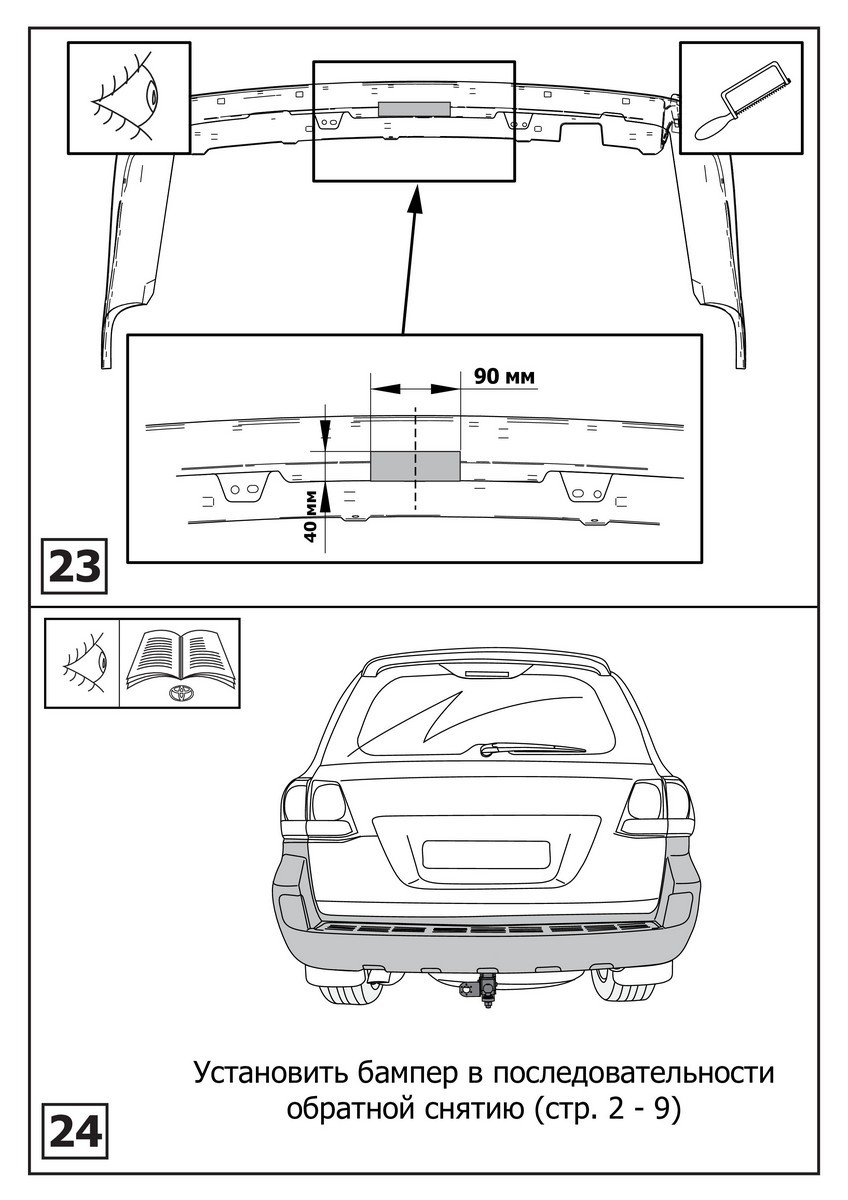 90 мм

40 мм

23

Установить бампер в последовательности обратной снятию (стр. 2 - 9)

24