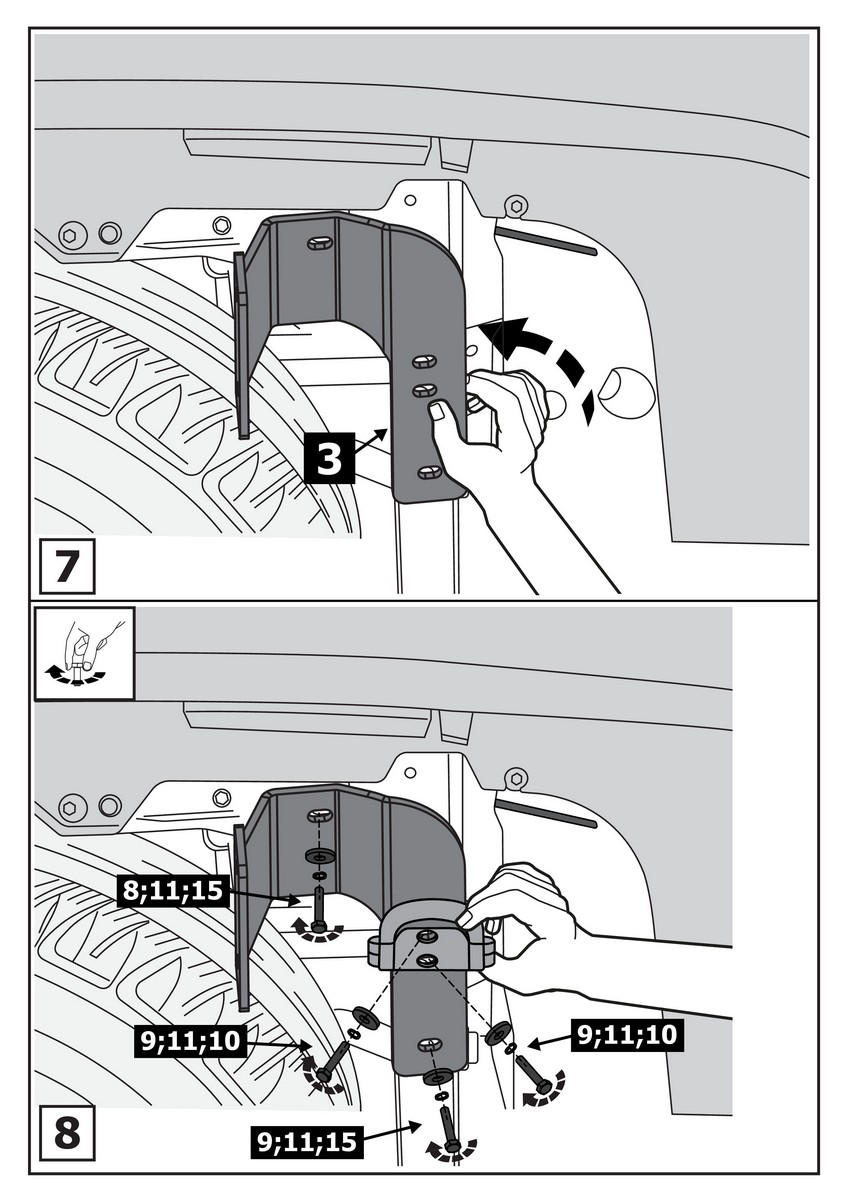 3

7

8;11;15

9;11;10

9;11;10

9;11;15

8