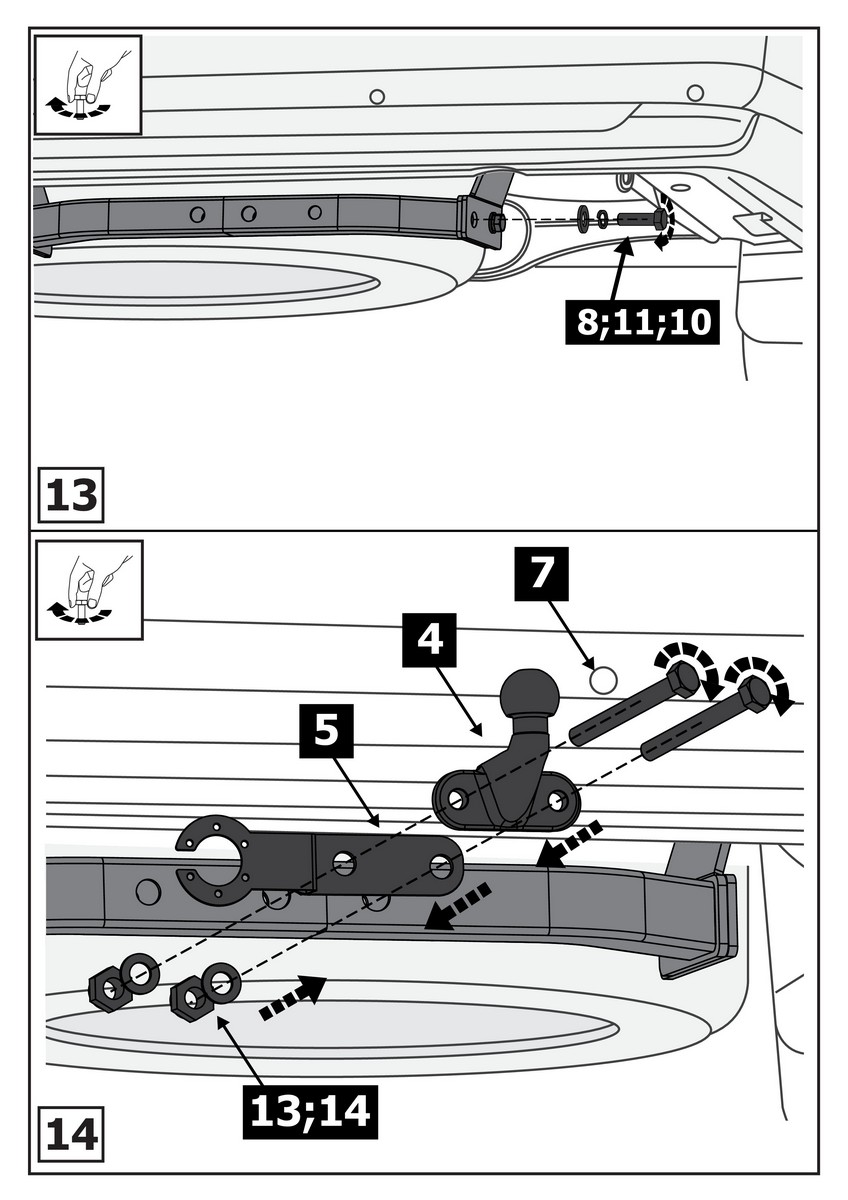 8;11;10

13

7

4

5

13;14

14