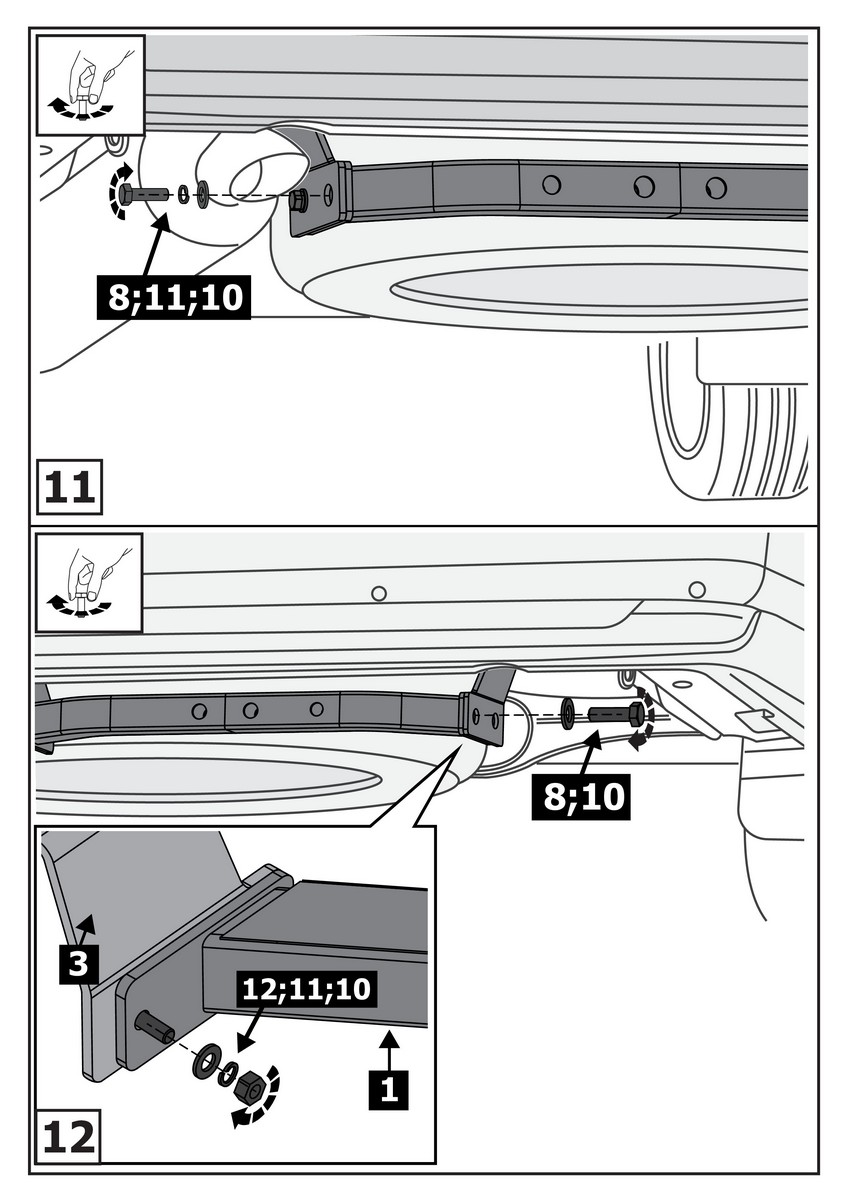 8;11;10

11

8;10

3

12;11;10

1

12