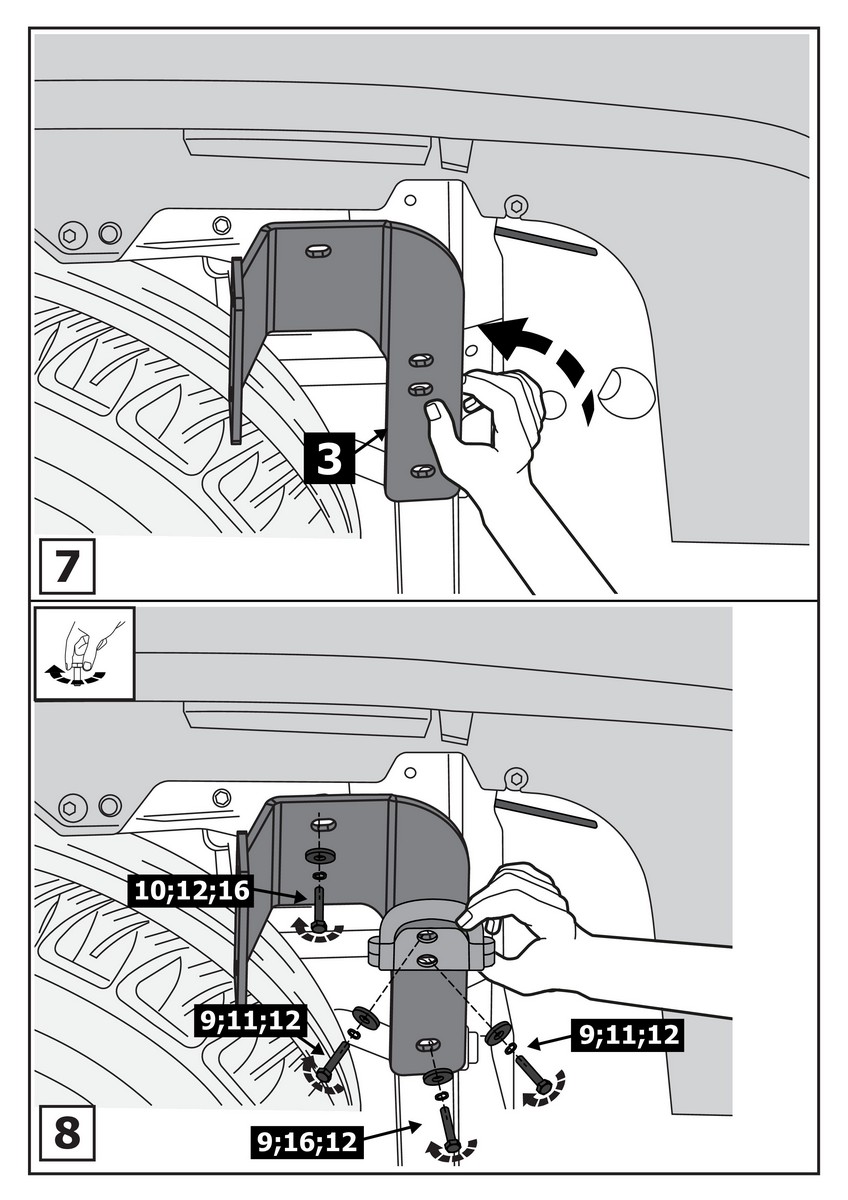 3

7

10;12;16

9;11;12

9;11;12

9;16;12

8