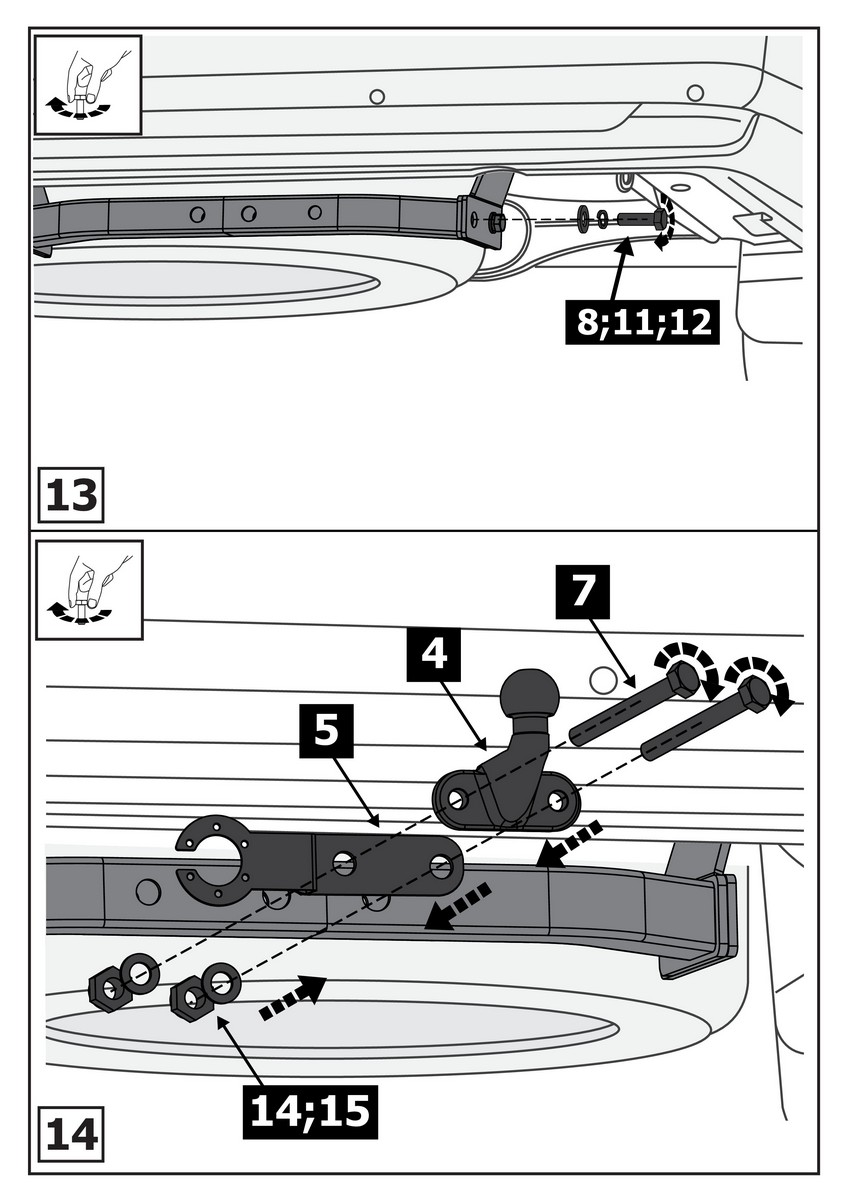 8;11;12

13

7

4

5

14;15

14