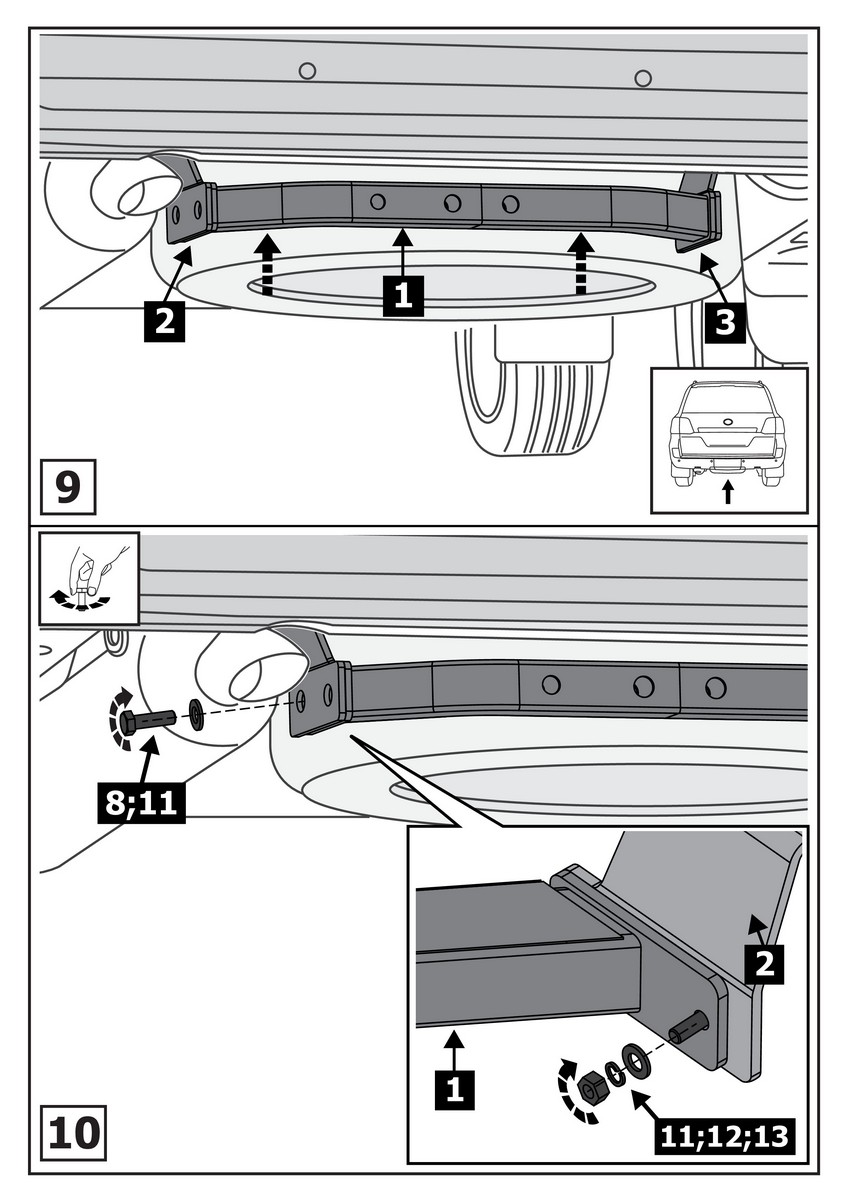 2
1
3
9
8;11
2
1
11;12;13
10