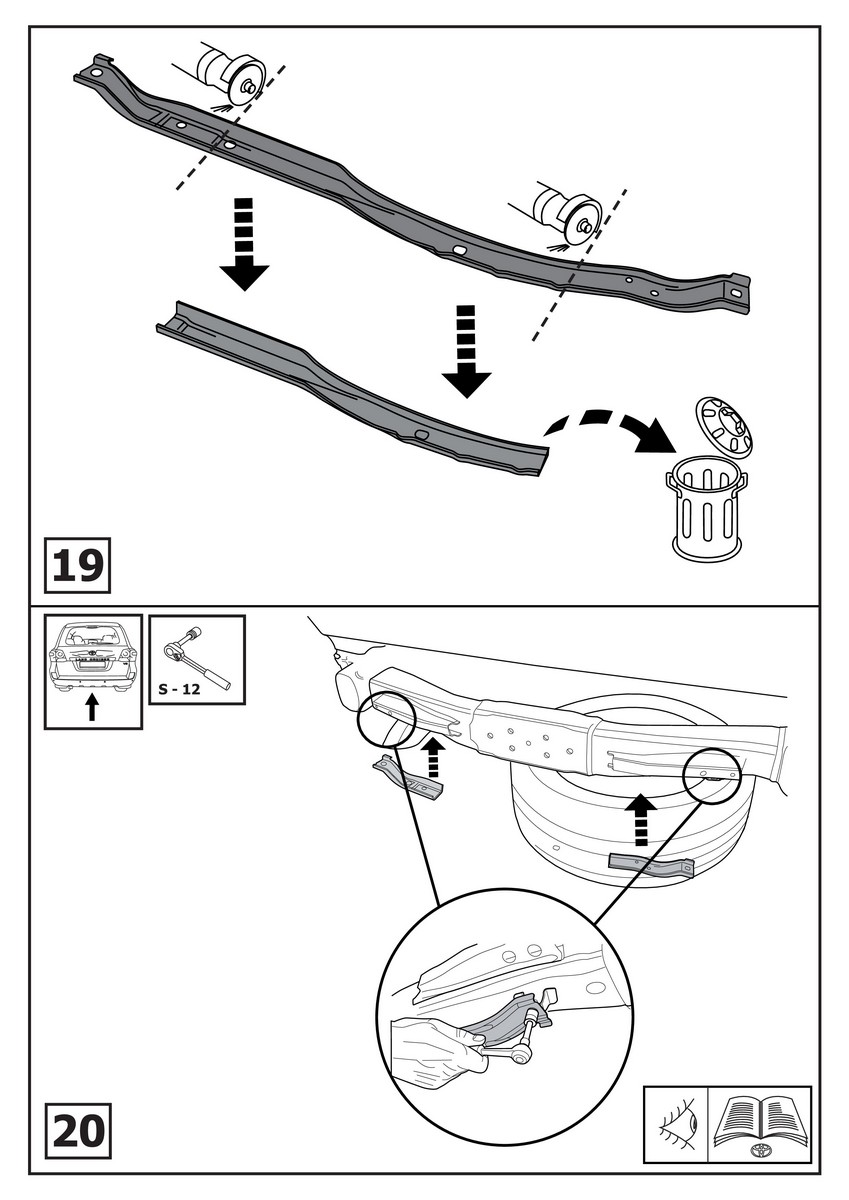 19

S - 12

20