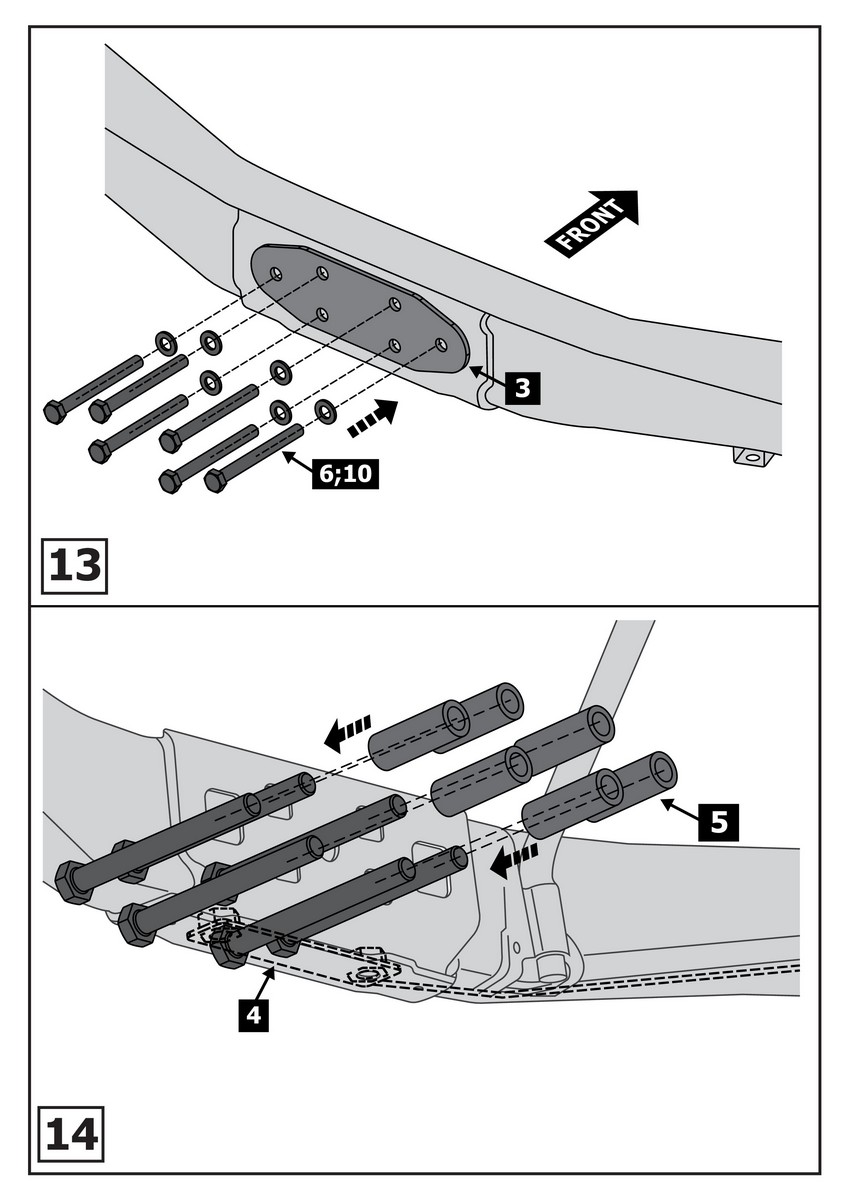 FRONT

3

6;10

13

5

4

14