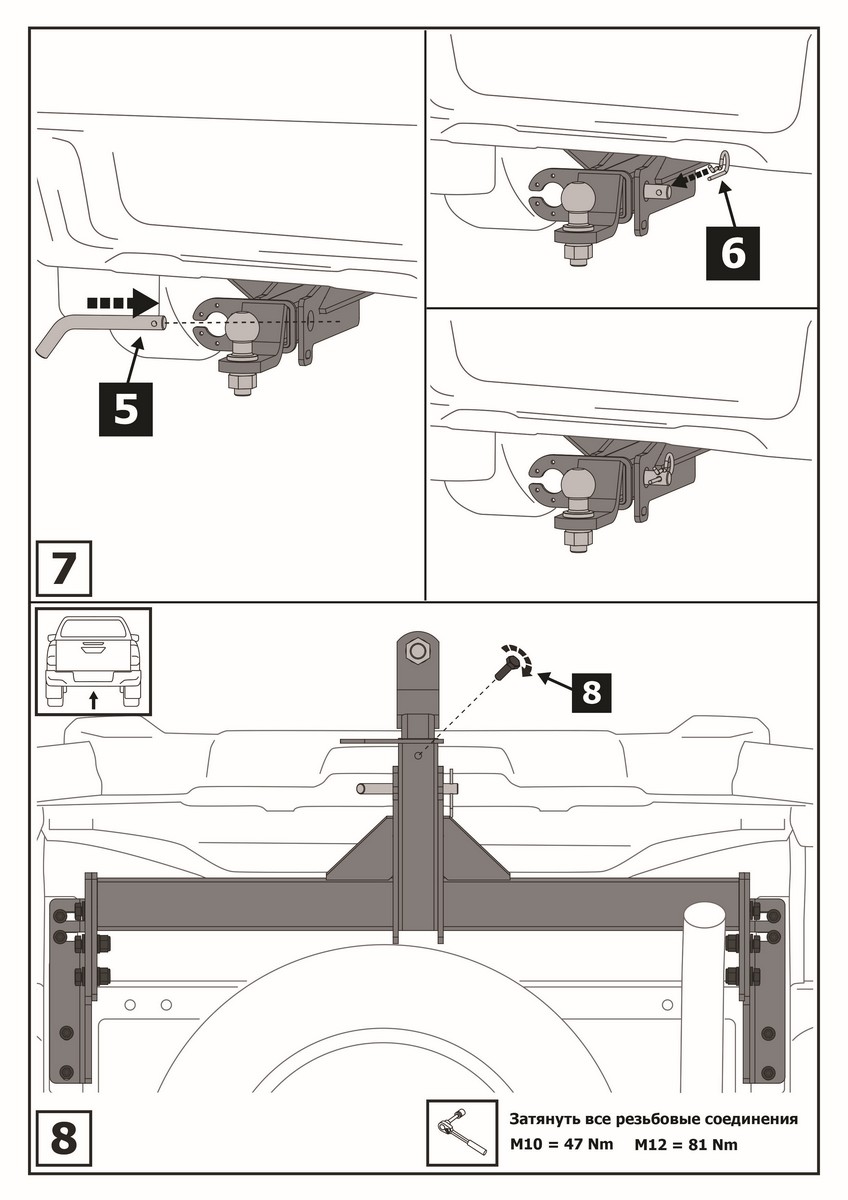 5

6

7

8

8

Затянуть все резьбовые соединения
M10 = 47 Nm M12 = 81 Nm